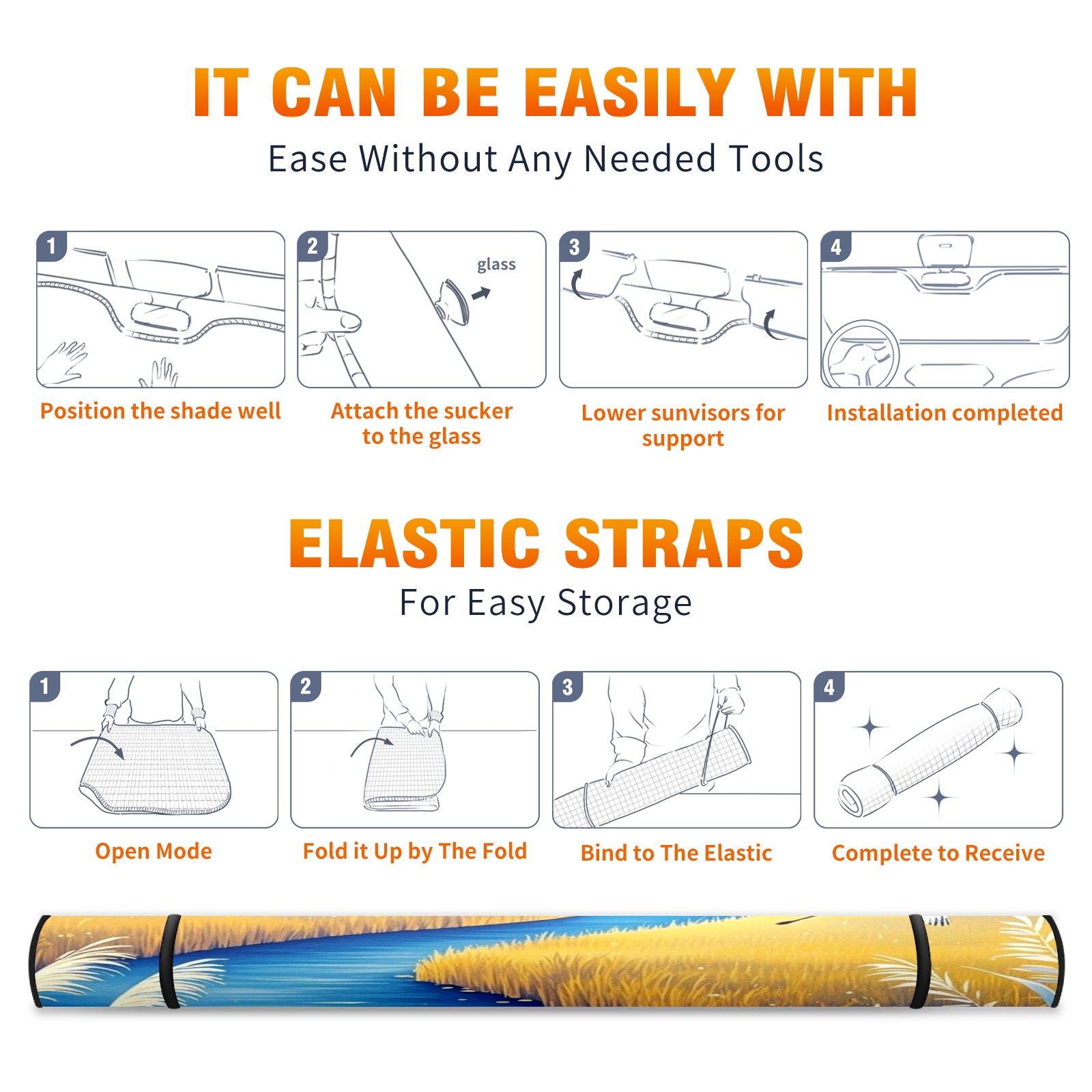 IT CAN BE EASILY WITH

Ease Without Any Needed Tools

1

Position the shade well

2

glass

Attach the sucker to the glass

3

Lower sunvisors for support

4

Installation completed

ELASTIC STRAPS

For Easy Storage

1

Open Mode

2

Fold it Up by The Fold

3

Bind to The Elastic

4

Complete to Receive