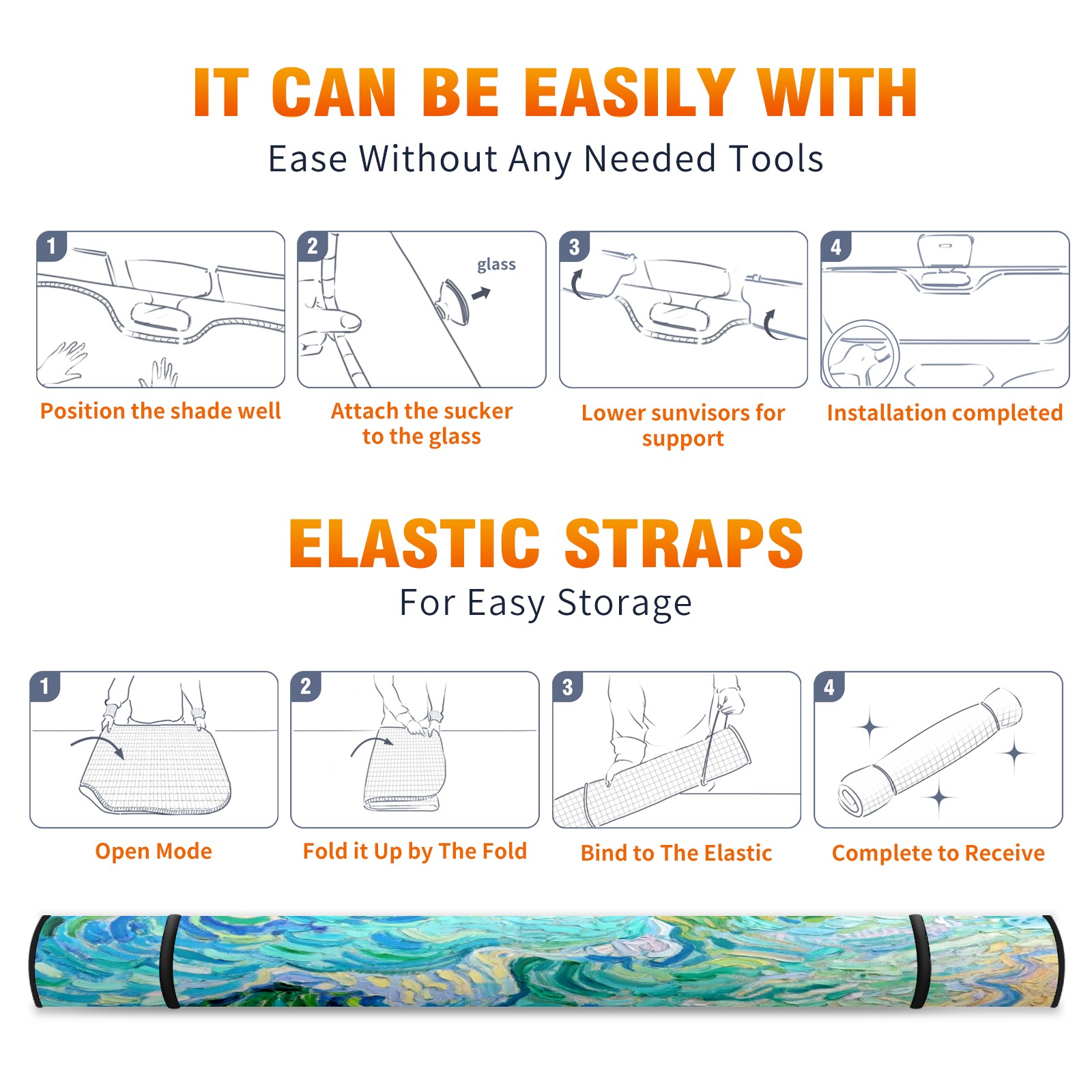 IT CAN BE EASILY WITH
Ease Without Any Needed Tools

1
Position the shade well

2
glass
Attach the sucker to the glass

3
Lower sunvisors for support

4
Installation completed

ELASTIC STRAPS
For Easy Storage

1
Open Mode

2
Fold it Up by The Fold

3
Bind to The Elastic

4
Complete to Receive