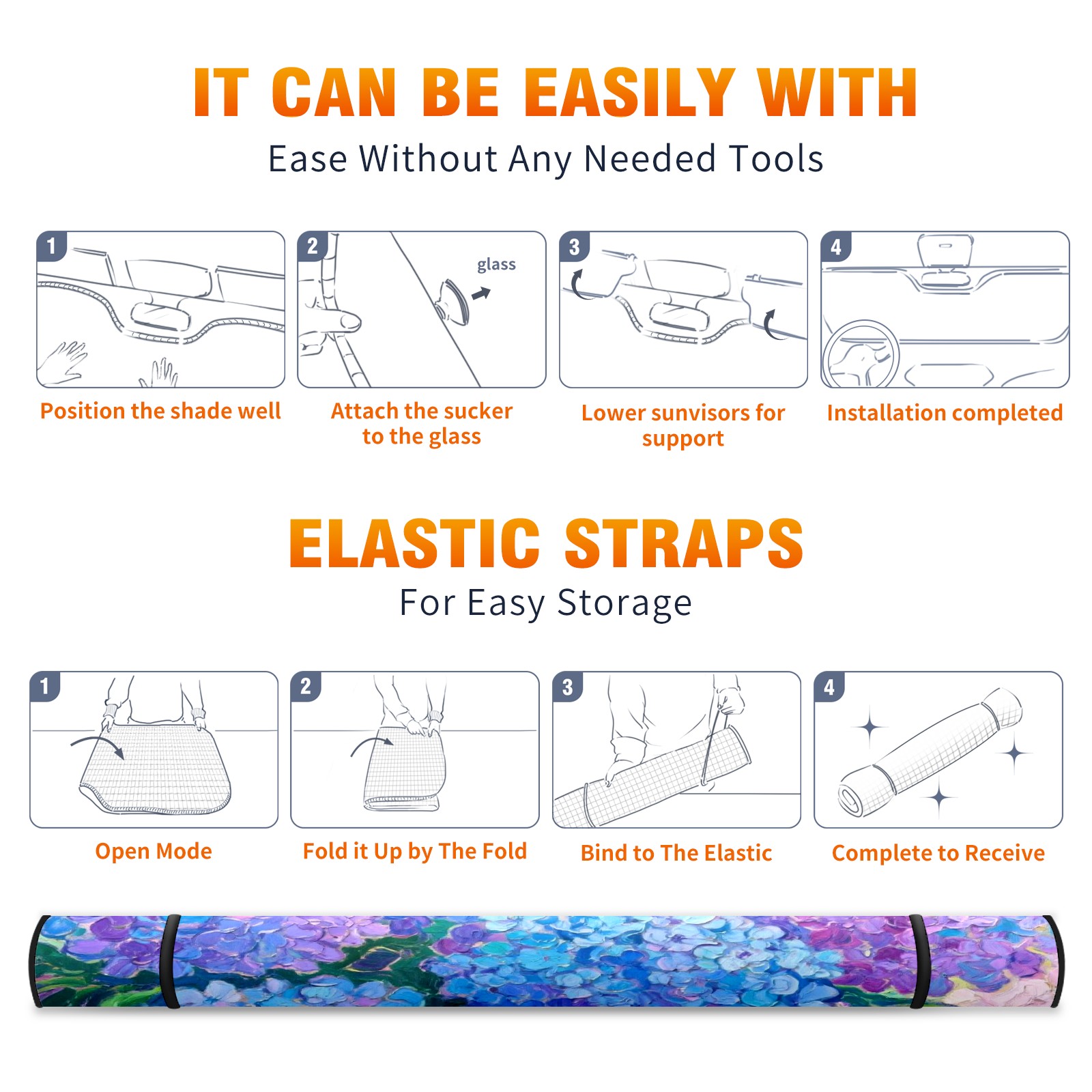 IT CAN BE EASILY WITH

Ease Without Any Needed Tools

1

Position the shade well

2

glass

Attach the sucker to the glass

3

Lower sunvisors for support

4

Installation completed

ELASTIC STRAPS

For Easy Storage

1

Open Mode

2

Fold it Up by The Fold

3

Bind to The Elastic

4

Complete to Receive