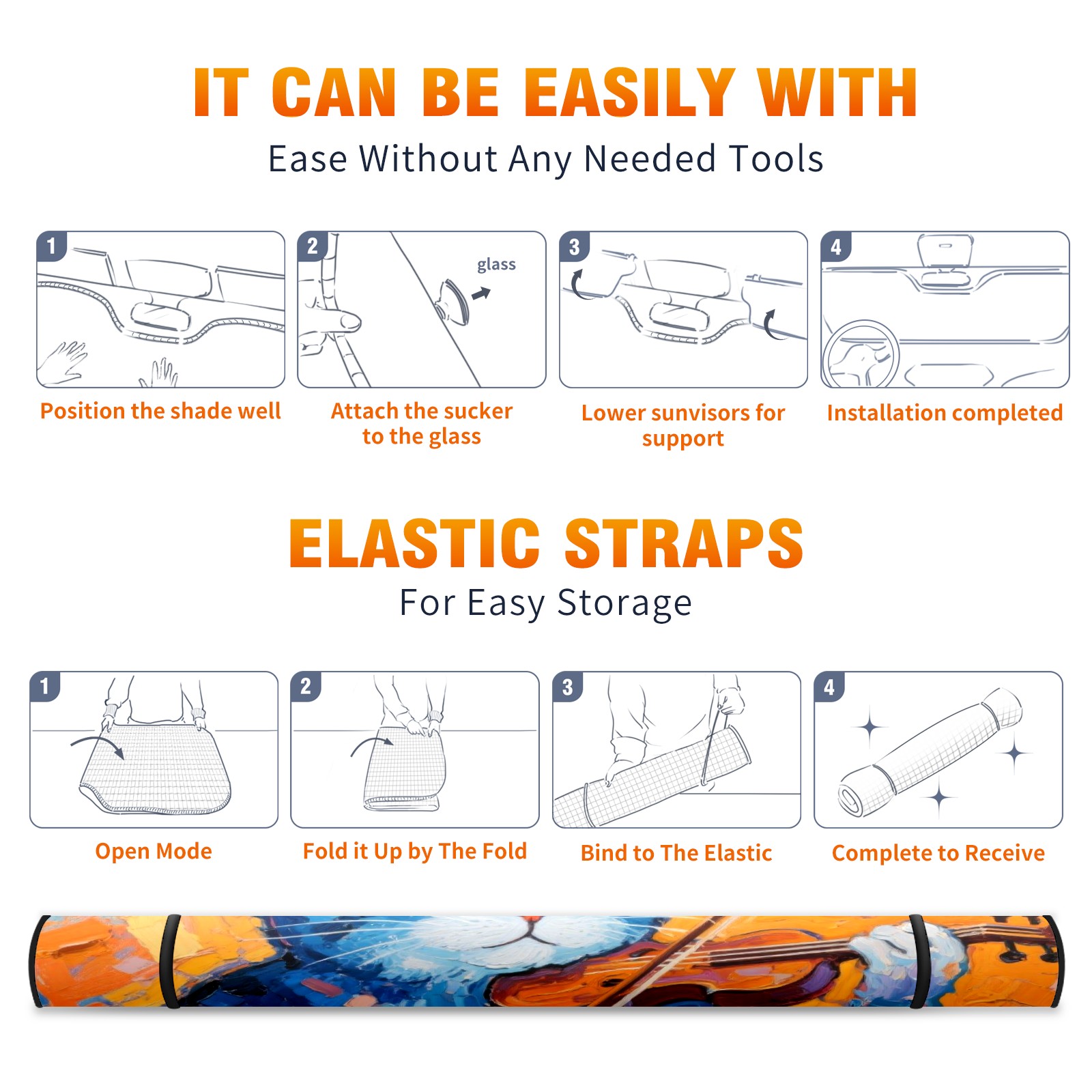 IT CAN BE EASILY WITH

Ease Without Any Needed Tools

1

Position the shade well

2

glass

Attach the sucker to the glass

3

Lower sunvisors for support

4

Installation completed

ELASTIC STRAPS

For Easy Storage

1

Open Mode

2

Fold it Up by The Fold

3

Bind to The Elastic

4

Complete to Receive