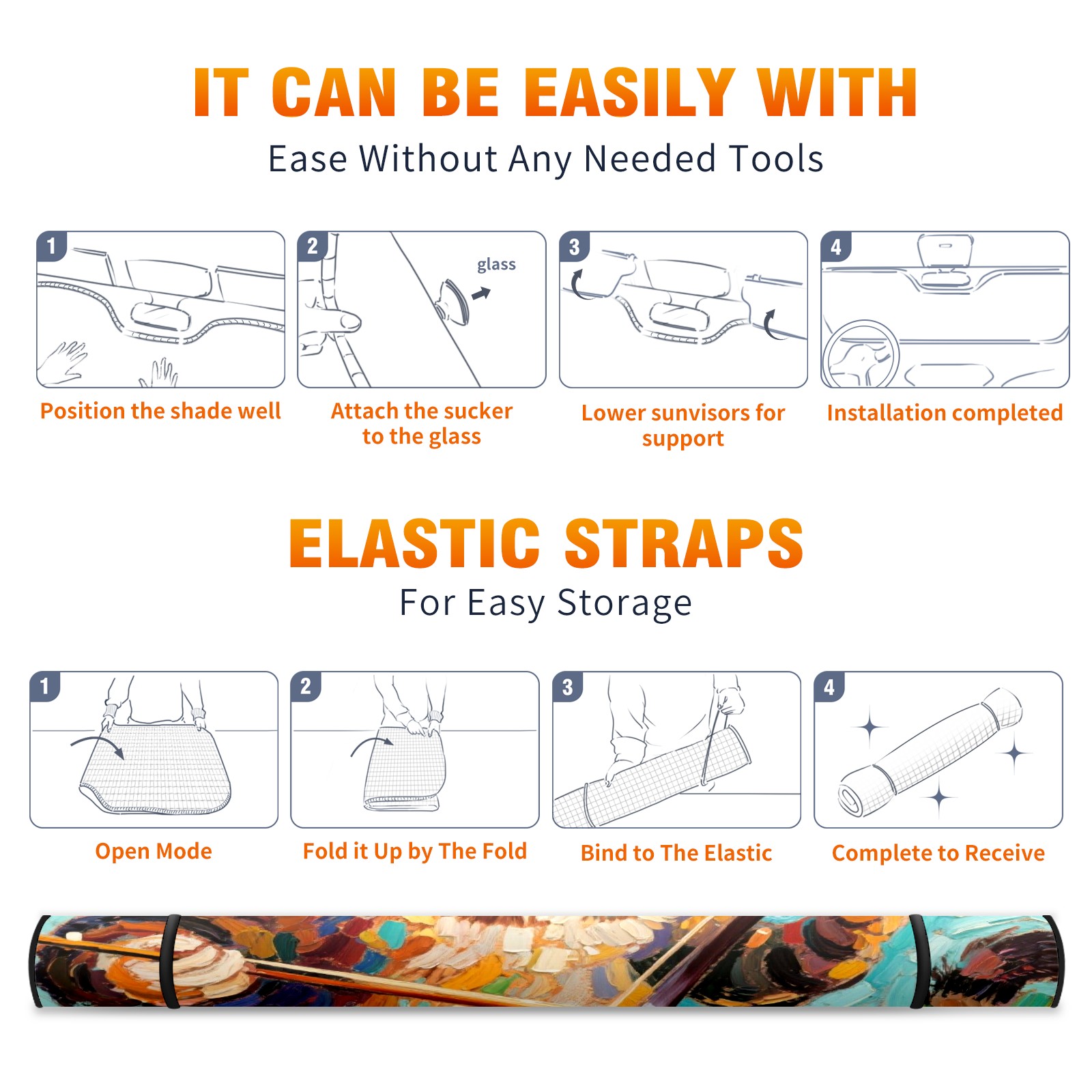 IT CAN BE EASILY WITH
Ease Without Any Needed Tools

1
Position the shade well

2
glass
Attach the sucker to the glass

3
Lower sunvisors for support

4
Installation completed

ELASTIC STRAPS
For Easy Storage

1
Open Mode

2
Fold it Up by The Fold

3
Bind to The Elastic

4
Complete to Receive