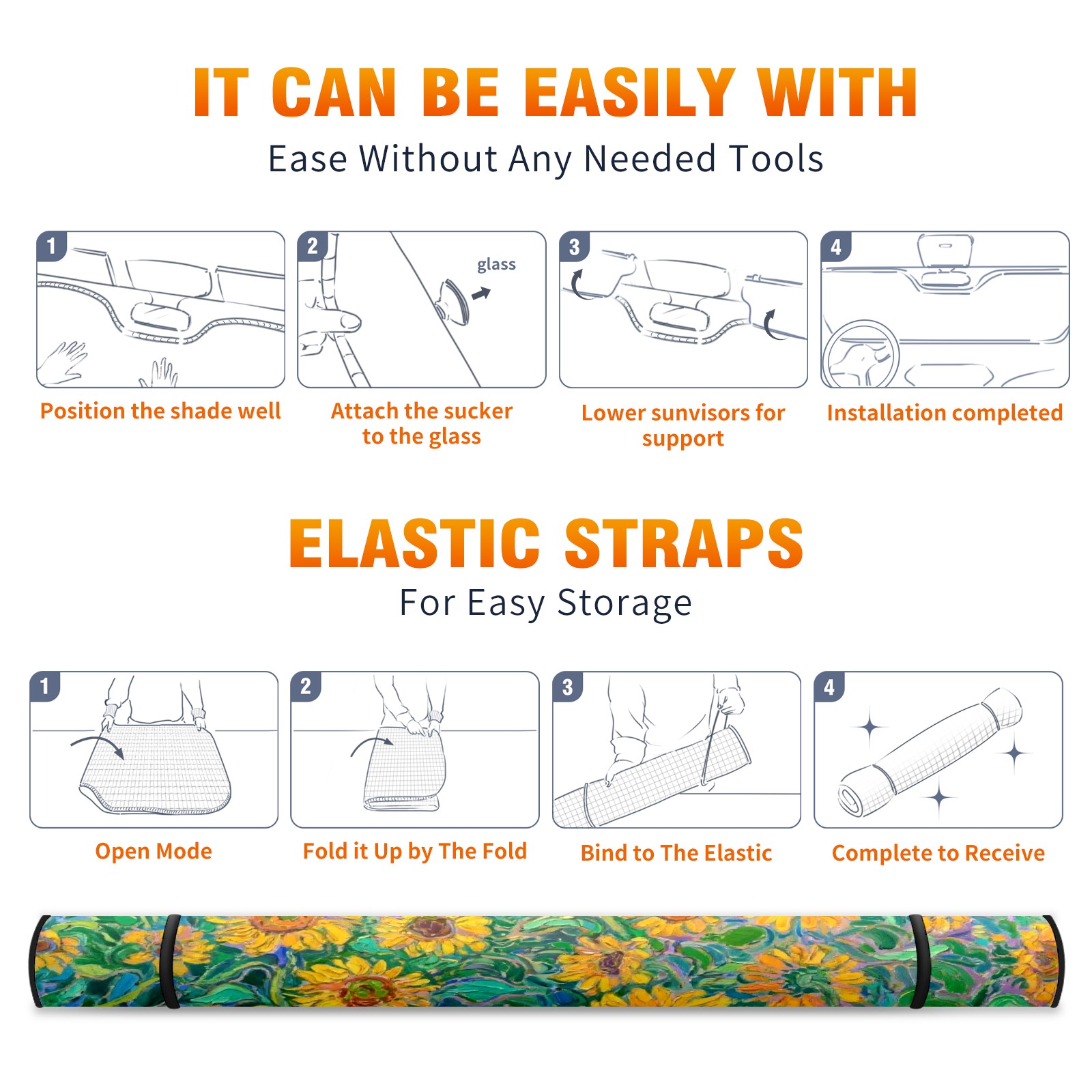 IT CAN BE EASILY WITH
Ease Without Any Needed Tools

1
Position the shade well

2
glass
Attach the sucker to the glass

3
Lower sunvisors for support

4
Installation completed

ELASTIC STRAPS
For Easy Storage

1
Open Mode

2
Fold it Up by The Fold

3
Bind to The Elastic

4
Complete to Receive