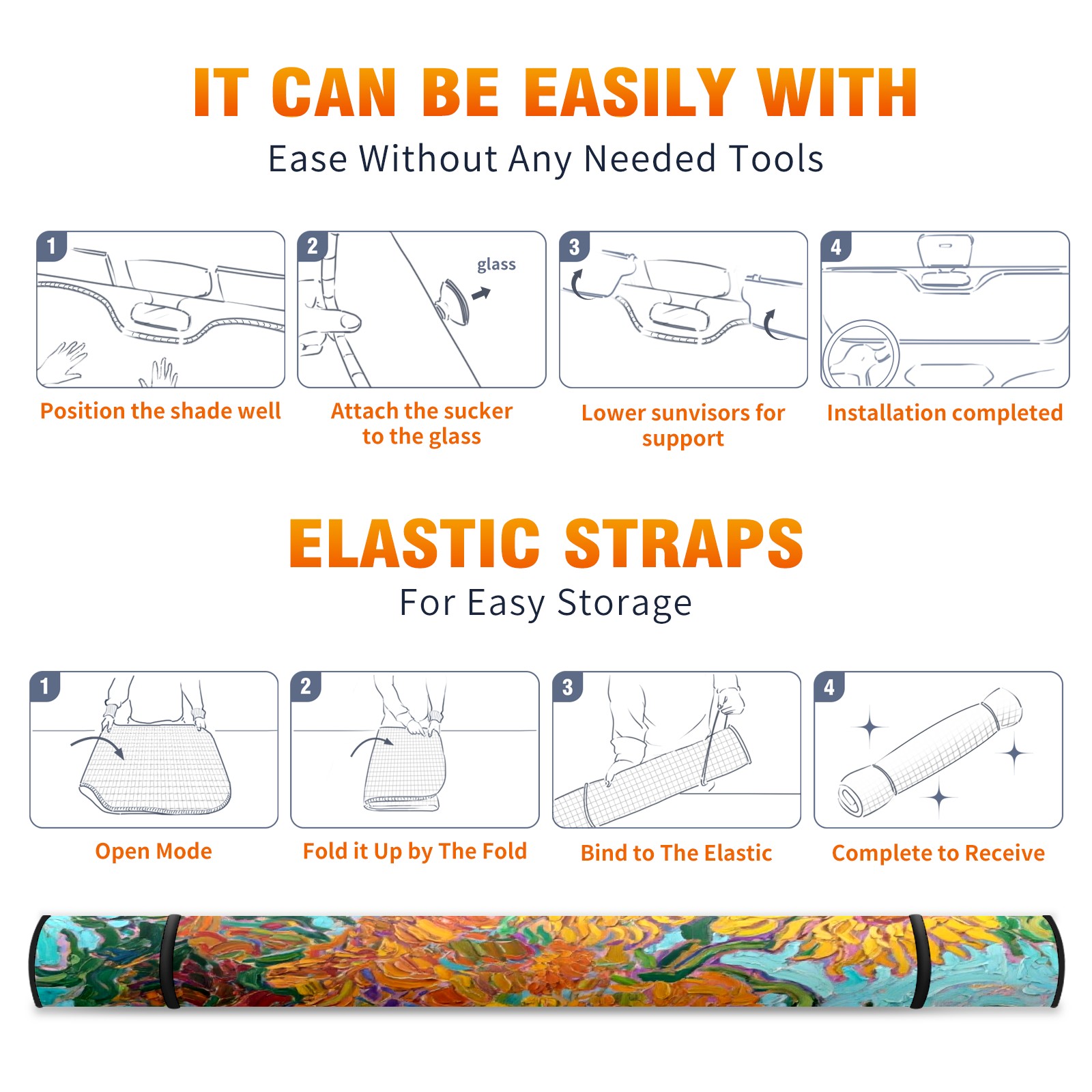 IT CAN BE EASILY WITH

Ease Without Any Needed Tools

1

Position the shade well

2

glass

Attach the sucker to the glass

3

Lower sunvisors for support

4

Installation completed

ELASTIC STRAPS

For Easy Storage

1

Open Mode

2

Fold it Up by The Fold

3

Bind to The Elastic

4

Complete to Receive