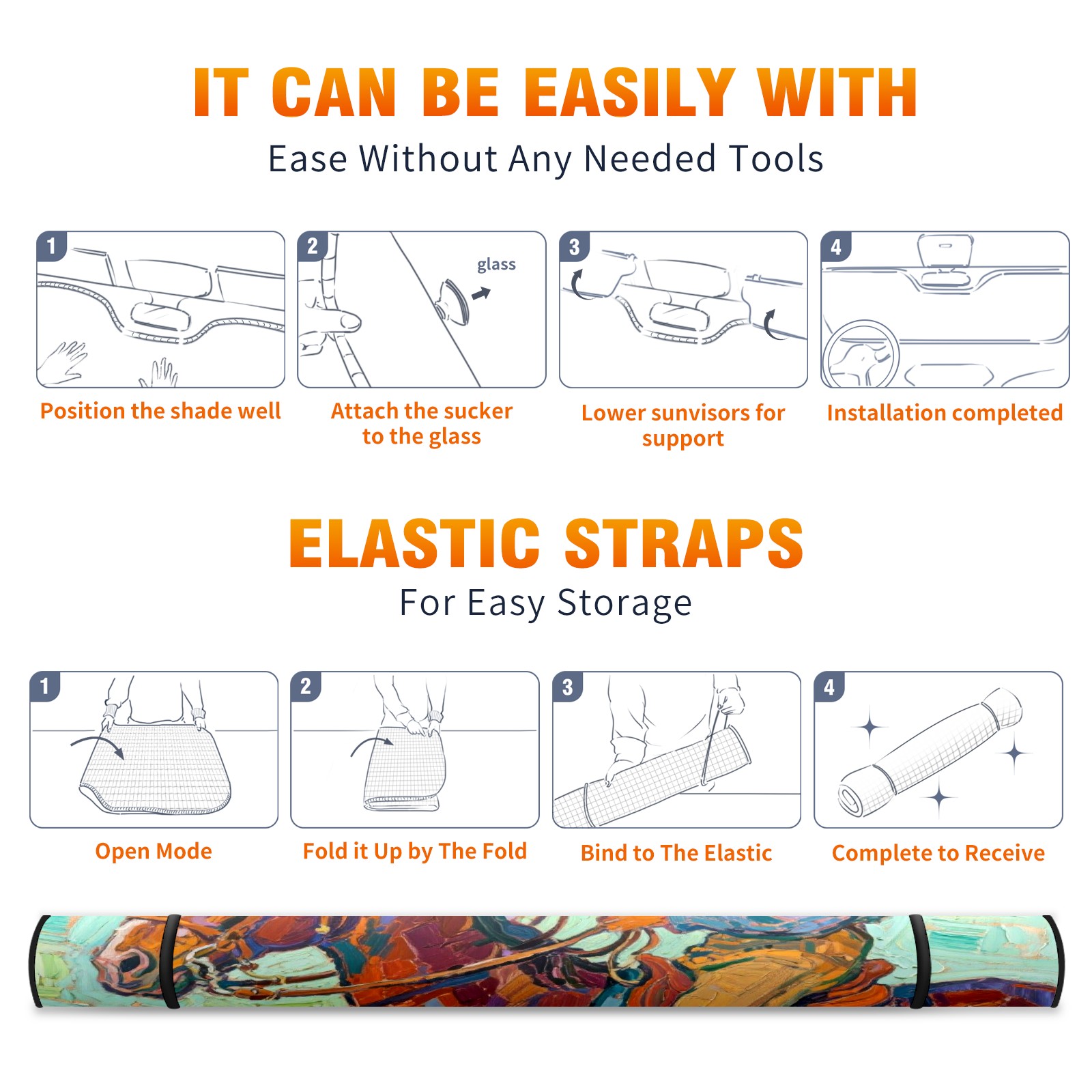 IT CAN BE EASILY WITH

Ease Without Any Needed Tools

1

Position the shade well

2

glass

Attach the sucker to the glass

3

Lower sunvisors for support

4

Installation completed

ELASTIC STRAPS

For Easy Storage

1

Open Mode

2

Fold it Up by The Fold

3

Bind to The Elastic

4

Complete to Receive