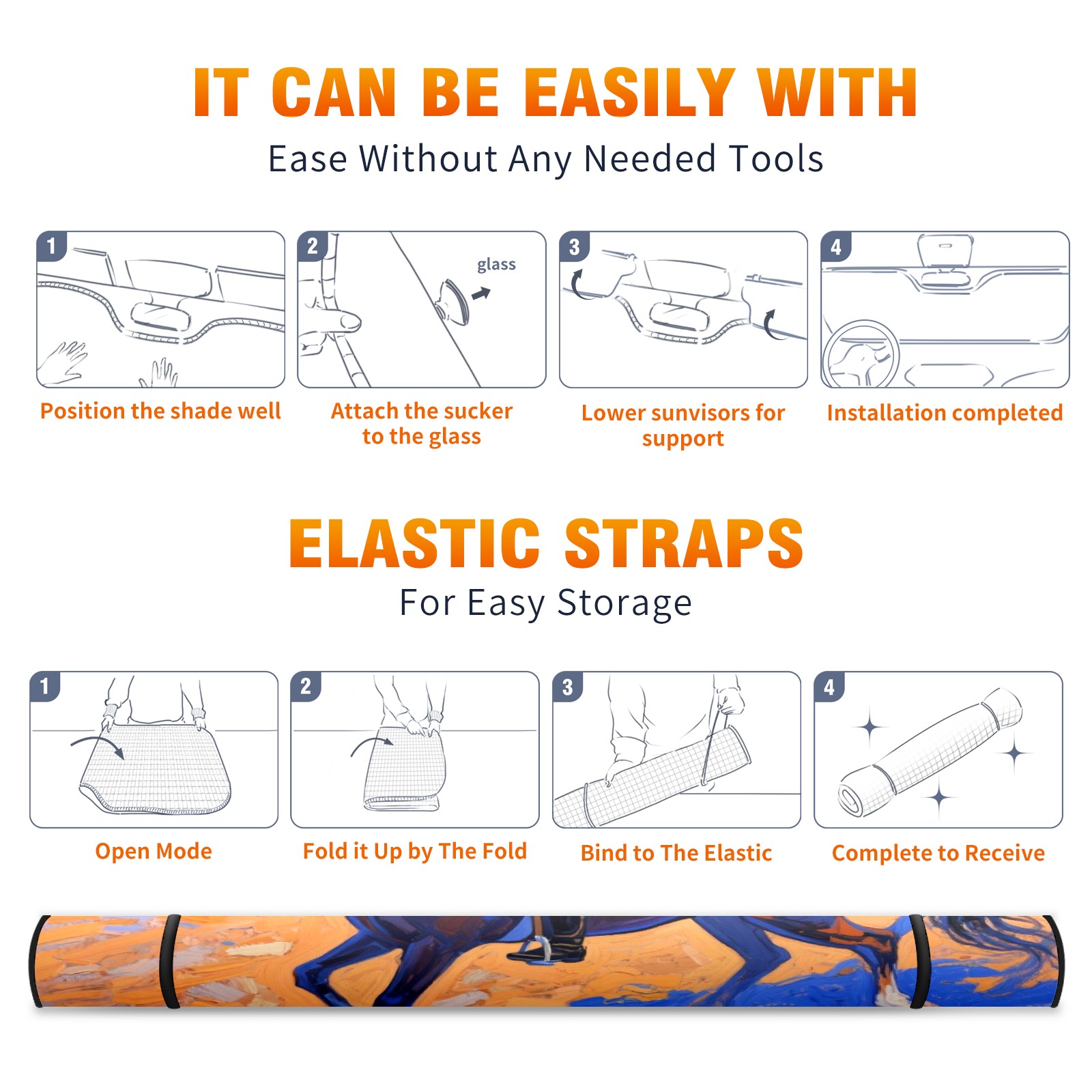 IT CAN BE EASILY WITH

Ease Without Any Needed Tools

1

Position the shade well

2

glass

Attach the sucker to the glass

3

Lower sunvisors for support

4

Installation completed

ELASTIC STRAPS

For Easy Storage

1

Open Mode

2

Fold it Up by The Fold

3

Bind to The Elastic

4

Complete to Receive