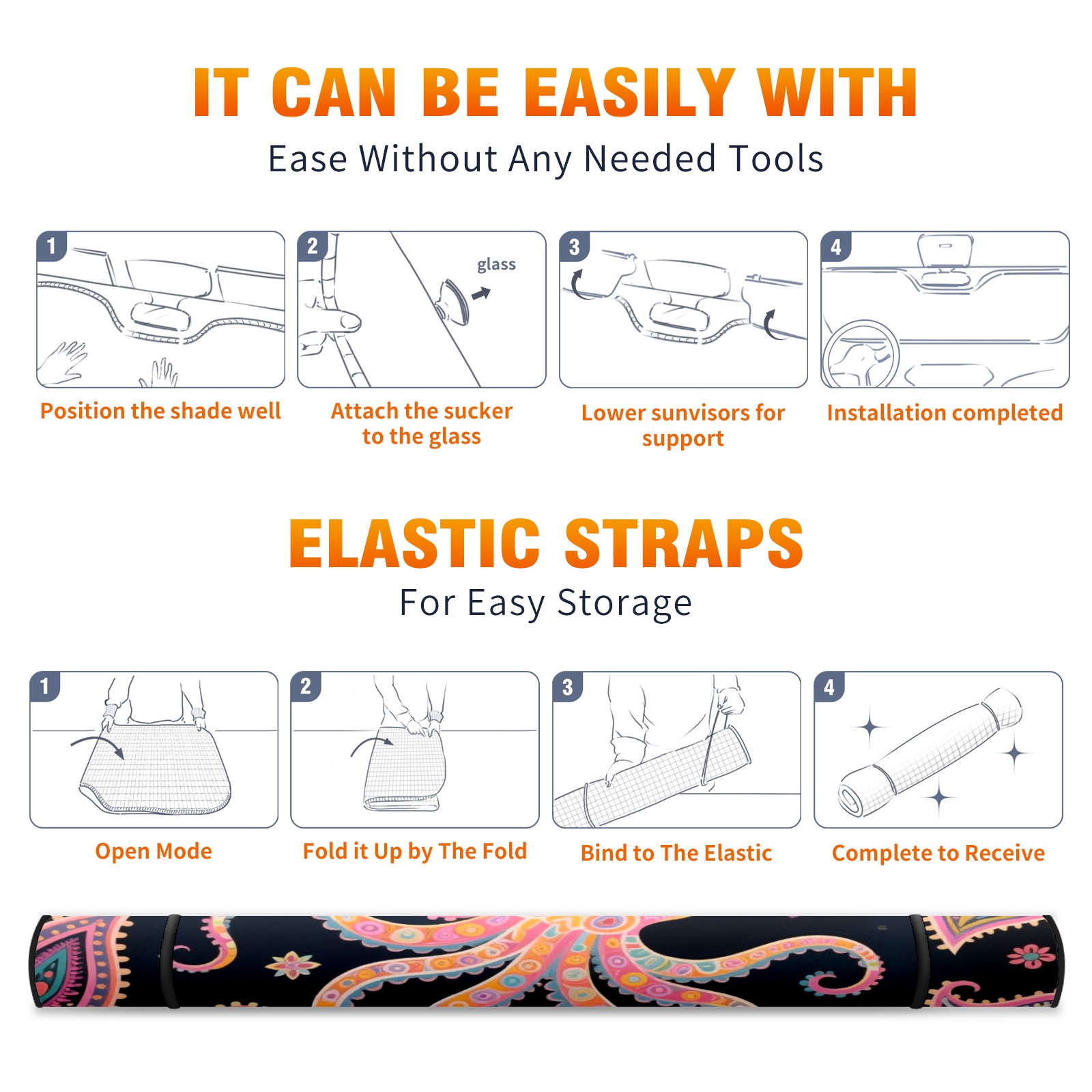 IT CAN BE EASILY WITH

Ease Without Any Needed Tools

1

Position the shade well

2

glass

Attach the sucker to the glass

3

Lower sunvisors for support

4

Installation completed

ELASTIC STRAPS

For Easy Storage

1

Open Mode

2

Fold it Up by The Fold

3

Bind to The Elastic

4

Complete to Receive