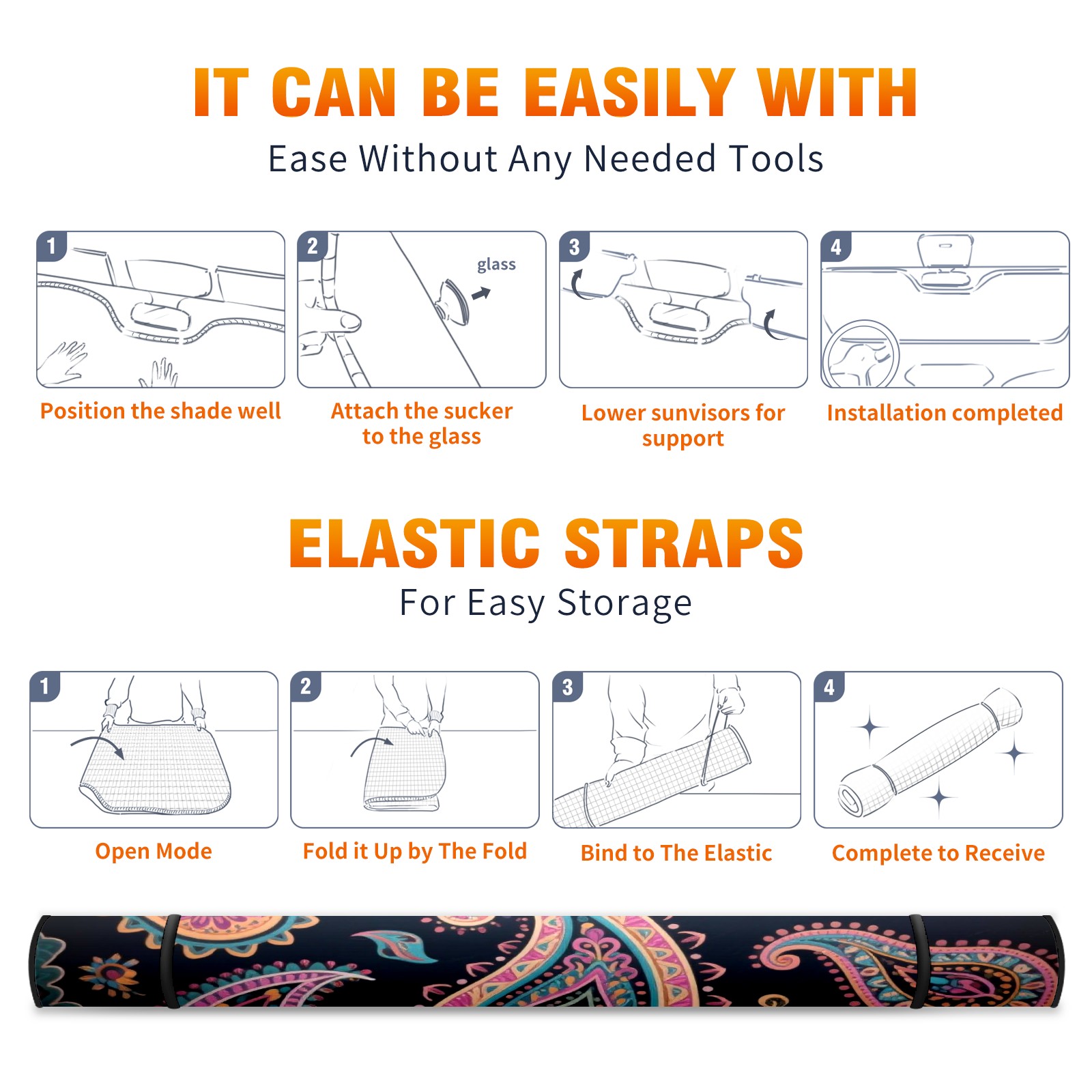 IT CAN BE EASILY WITH

Ease Without Any Needed Tools

1

Position the shade well

2

glass

Attach the sucker to the glass

3

Lower sunvisors for support

4

Installation completed

ELASTIC STRAPS

For Easy Storage

1

Open Mode

2

Fold it Up by The Fold

3

Bind to The Elastic

4

Complete to Receive