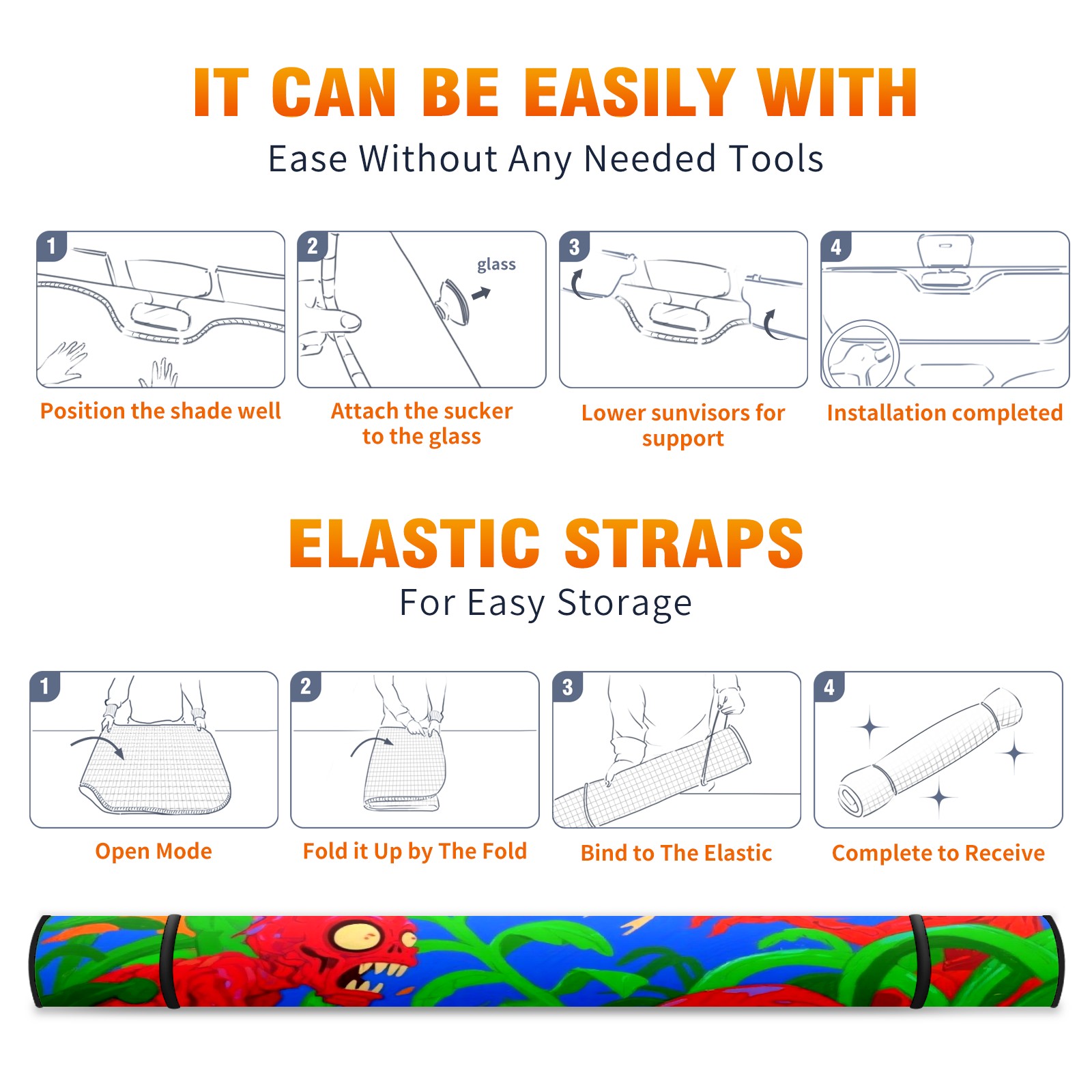 IT CAN BE EASILY WITH
Ease Without Any Needed Tools

1
Position the shade well

2
glass
Attach the sucker to the glass

3
Lower sunvisors for support

4
Installation completed

ELASTIC STRAPS
For Easy Storage

1
Open Mode

2
Fold it Up by The Fold

3
Bind to The Elastic

4
Complete to Receive