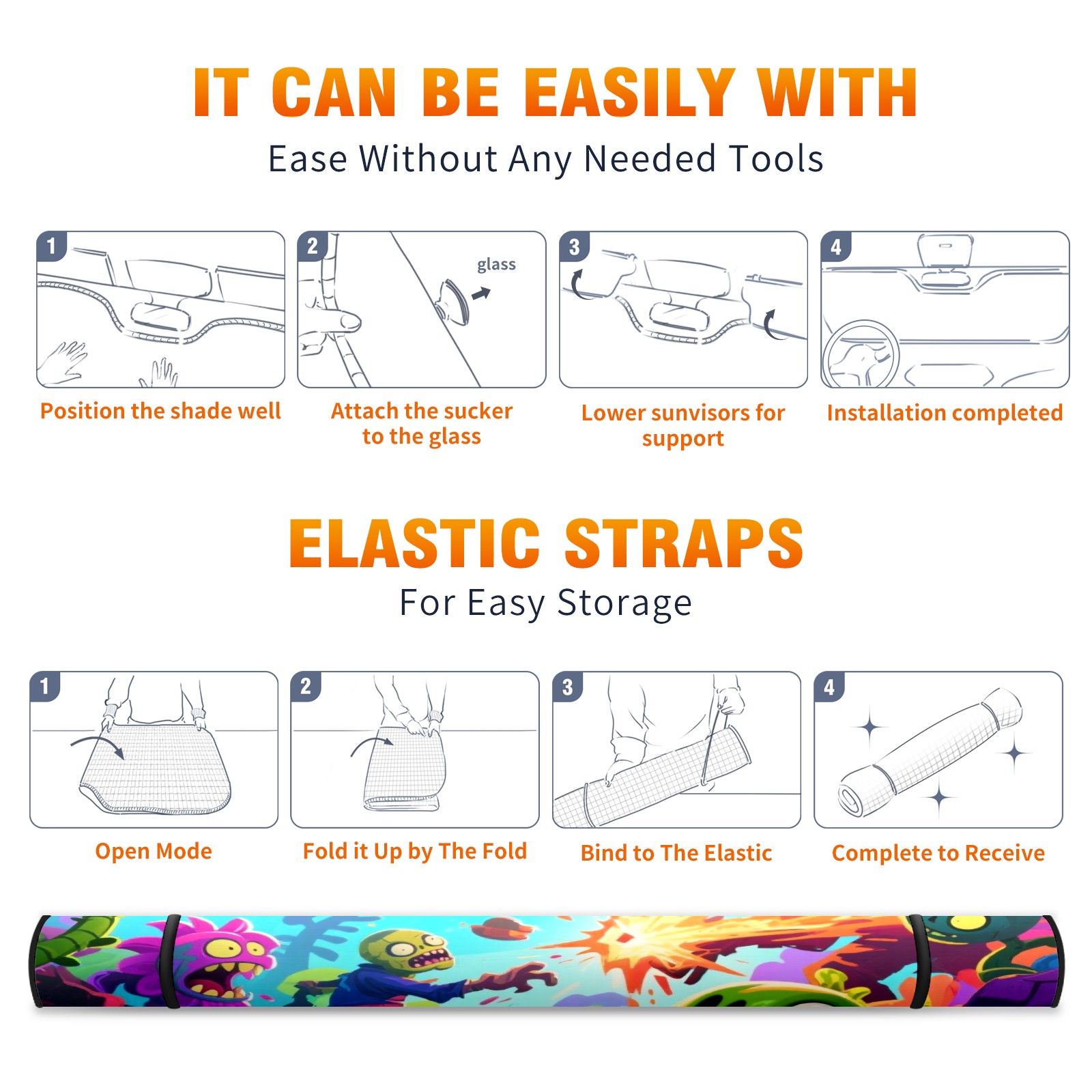 IT CAN BE EASILY WITH
Ease Without Any Needed Tools

1
Position the shade well

2
glass
Attach the sucker to the glass

3
Lower sunvisors for support

4
Installation completed

ELASTIC STRAPS
For Easy Storage

1
Open Mode

2
Fold it Up by The Fold

3
Bind to The Elastic

4
Complete to Receive