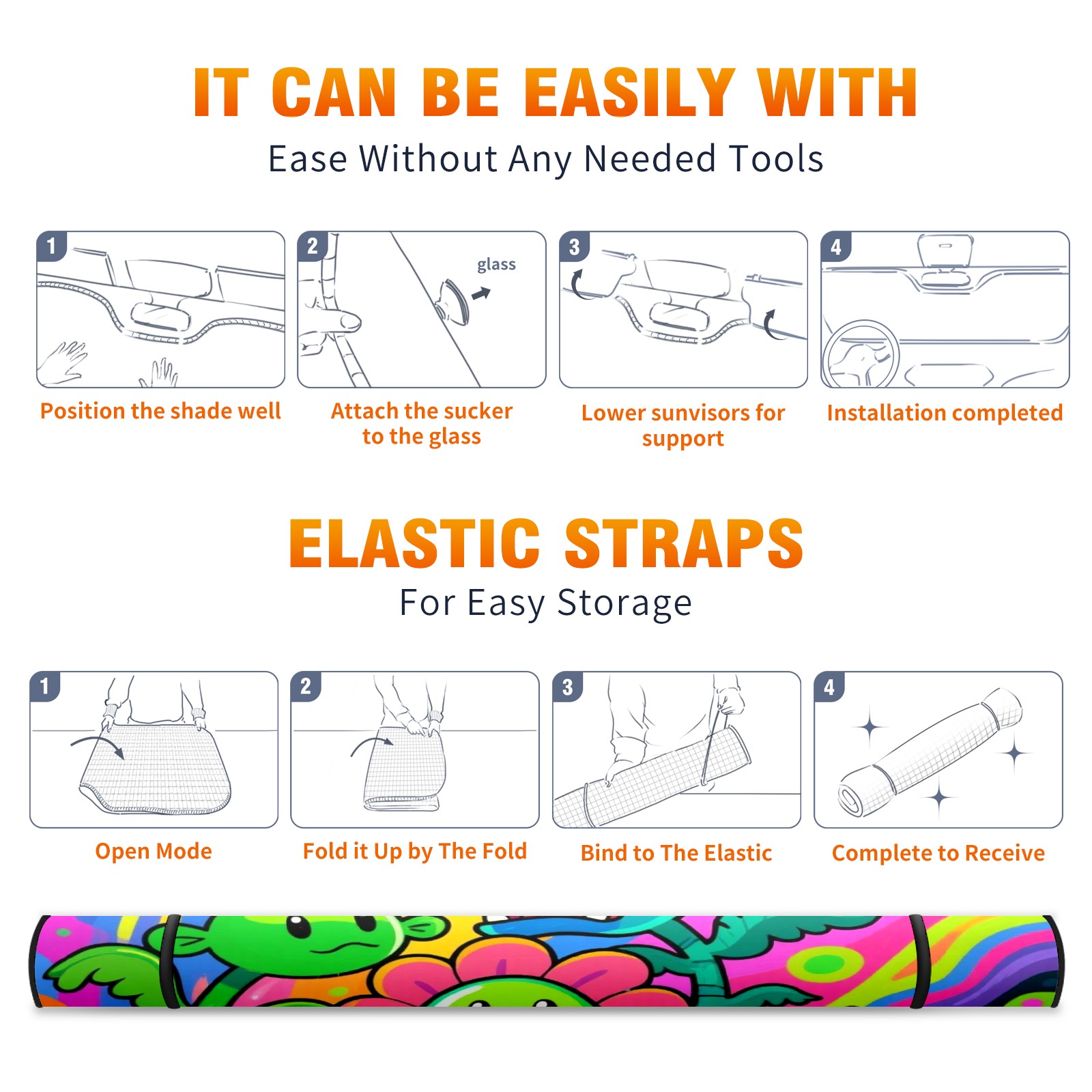 IT CAN BE EASILY WITH
Ease Without Any Needed Tools

1
Position the shade well

2
glass
Attach the sucker to the glass

3
Lower sunvisors for support

4
Installation completed

ELASTIC STRAPS
For Easy Storage

1
Open Mode

2
Fold it Up by The Fold

3
Bind to The Elastic

4
Complete to Receive