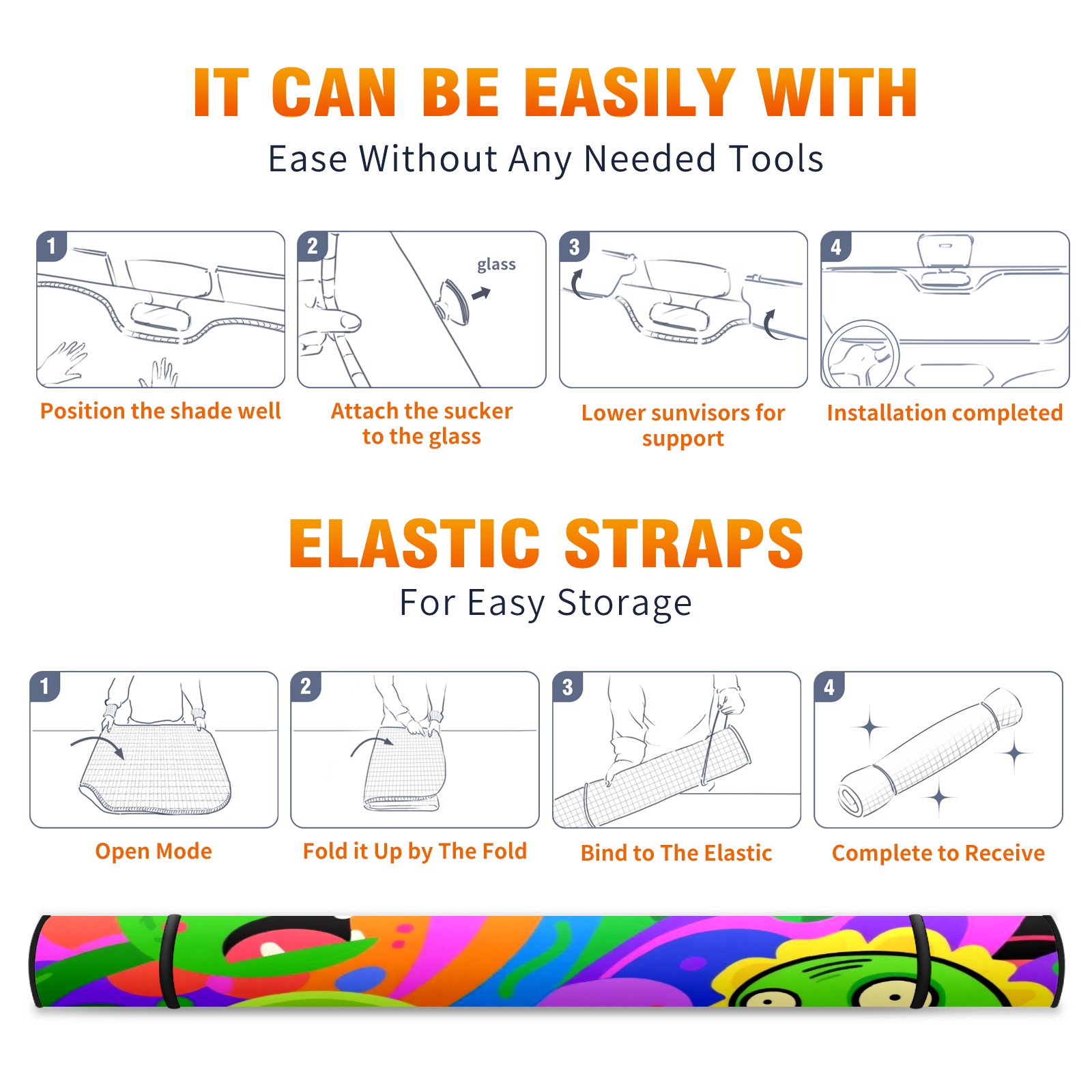 IT CAN BE EASILY WITH

Ease Without Any Needed Tools

1

Position the shade well

2

glass

Attach the sucker to the glass

3

Lower sunvisors for support

4

Installation completed

ELASTIC STRAPS

For Easy Storage

1

Open Mode

2

Fold it Up by The Fold

3

Bind to The Elastic

4

Complete to Receive