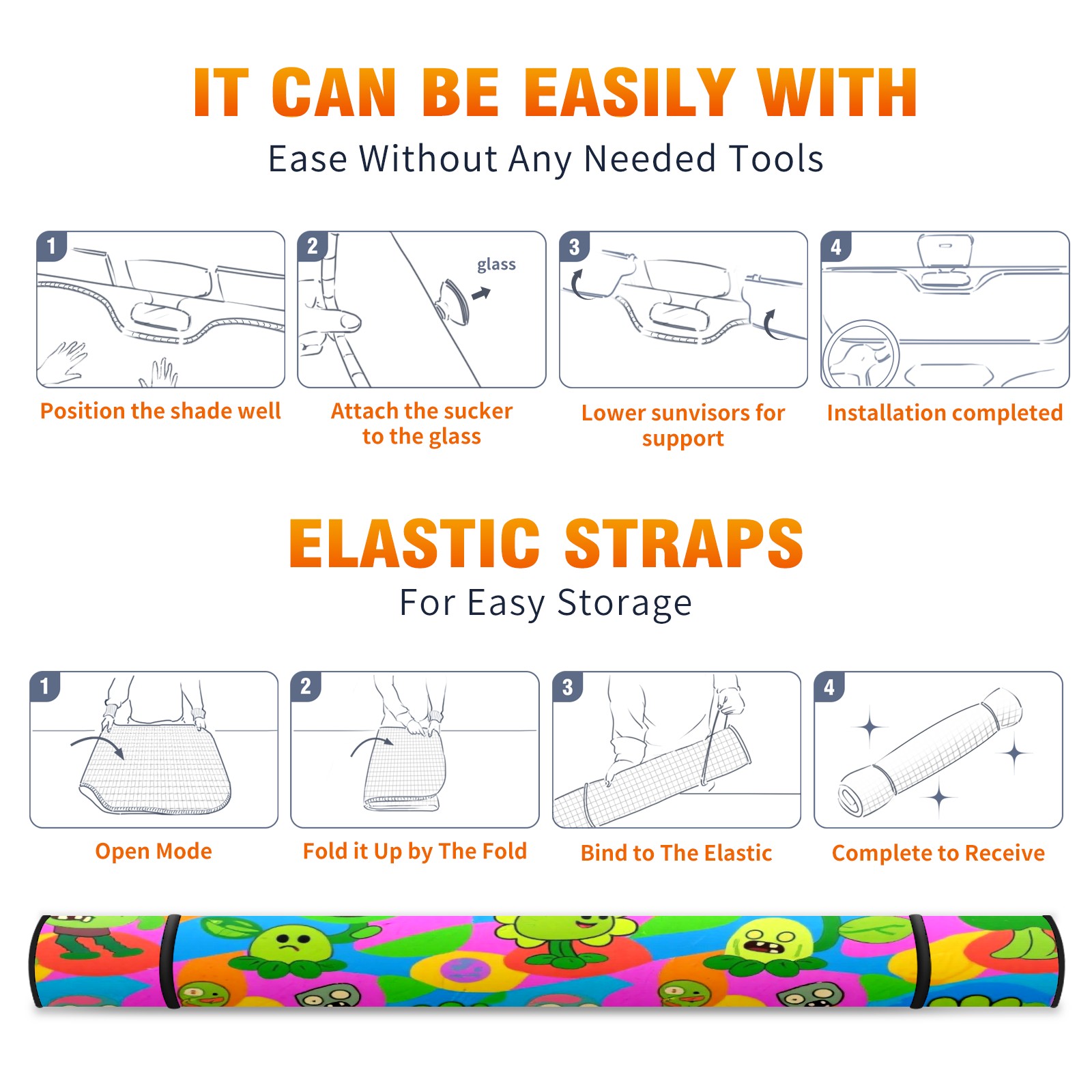 IT CAN BE EASILY WITH
Ease Without Any Needed Tools

1
Position the shade well

2
glass
Attach the sucker to the glass

3
Lower sunvisors for support

4
Installation completed

ELASTIC STRAPS
For Easy Storage

1
Open Mode

2
Fold it Up by The Fold

3
Bind to The Elastic

4
Complete to Receive