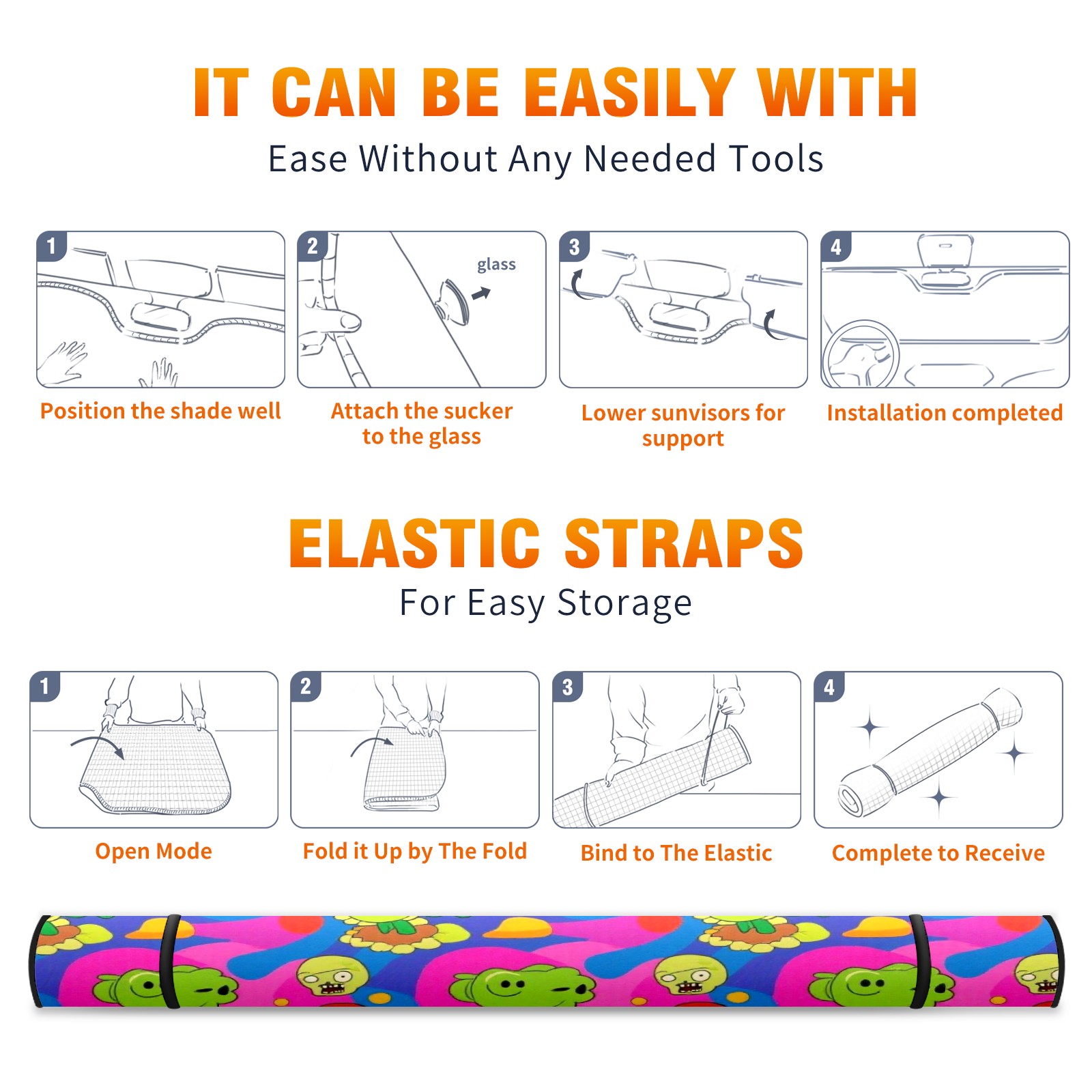 IT CAN BE EASILY WITH
Ease Without Any Needed Tools

1
Position the shade well

2
glass
Attach the sucker to the glass

3
Lower sunvisors for support

4
Installation completed

ELASTIC STRAPS
For Easy Storage

1
Open Mode

2
Fold it Up by The Fold

3
Bind to The Elastic

4
Complete to Receive