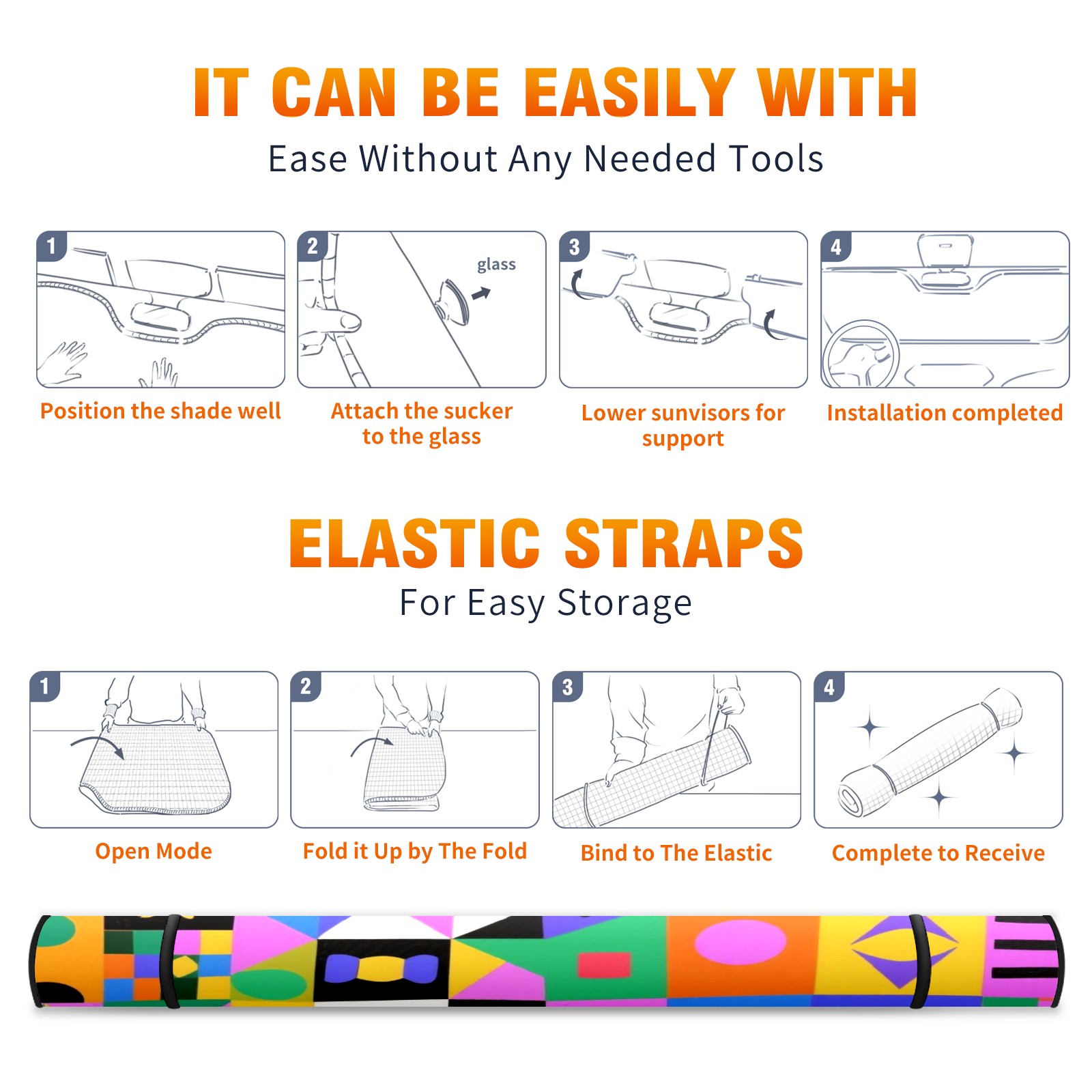 IT CAN BE EASILY WITH

Ease Without Any Needed Tools

1

Position the shade well

2

glass

Attach the sucker to the glass

3

Lower sunvisors for support

4

Installation completed

ELASTIC STRAPS

For Easy Storage

1

Open Mode

2

Fold it Up by The Fold

3

Bind to The Elastic

4

Complete to Receive