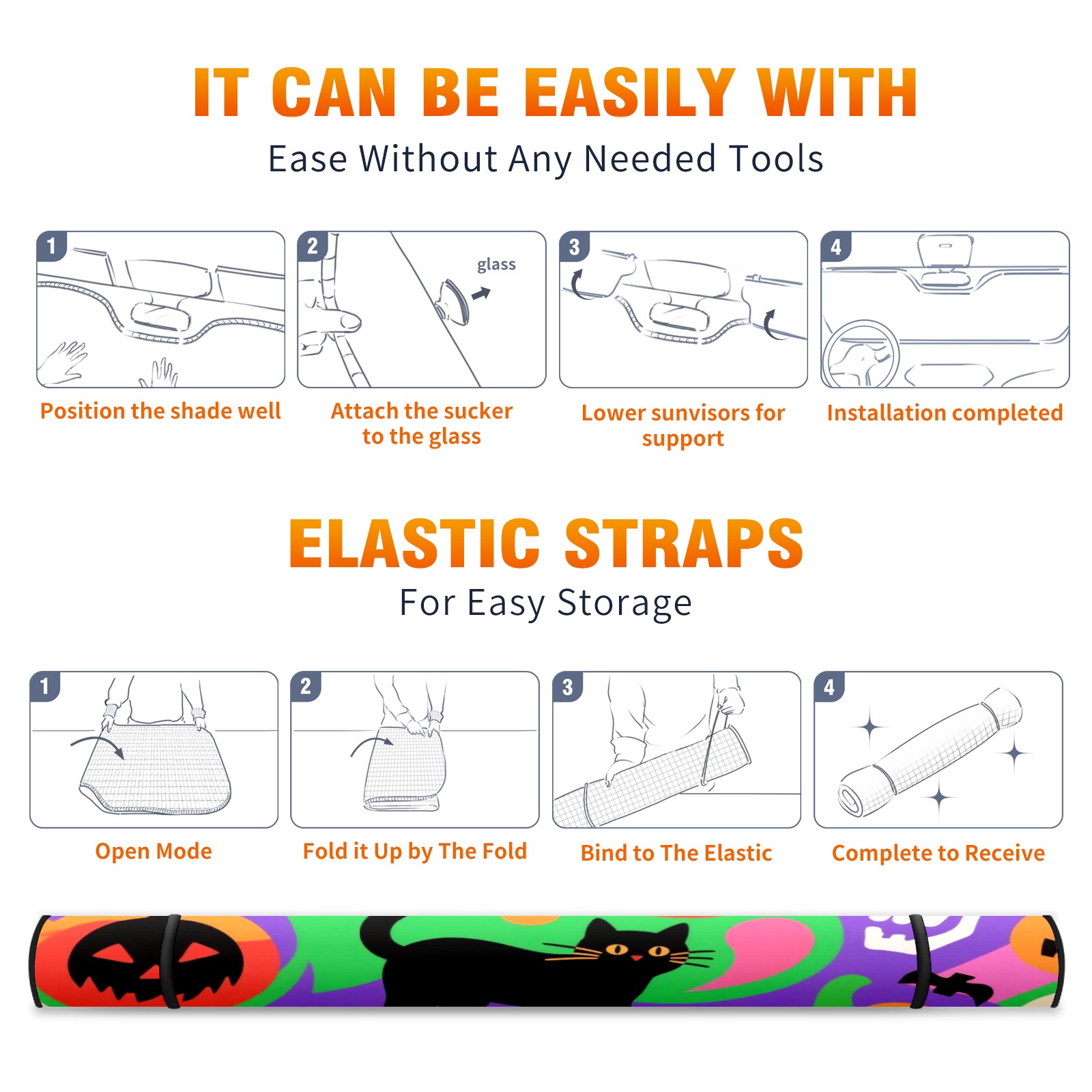 IT CAN BE EASILY WITH
Ease Without Any Needed Tools

1
Position the shade well

2
glass
Attach the sucker to the glass

3
Lower sunvisors for support

4
Installation completed

ELASTIC STRAPS
For Easy Storage

1
Open Mode

2
Fold it Up by The Fold

3
Bind to The Elastic

4
Complete to Receive