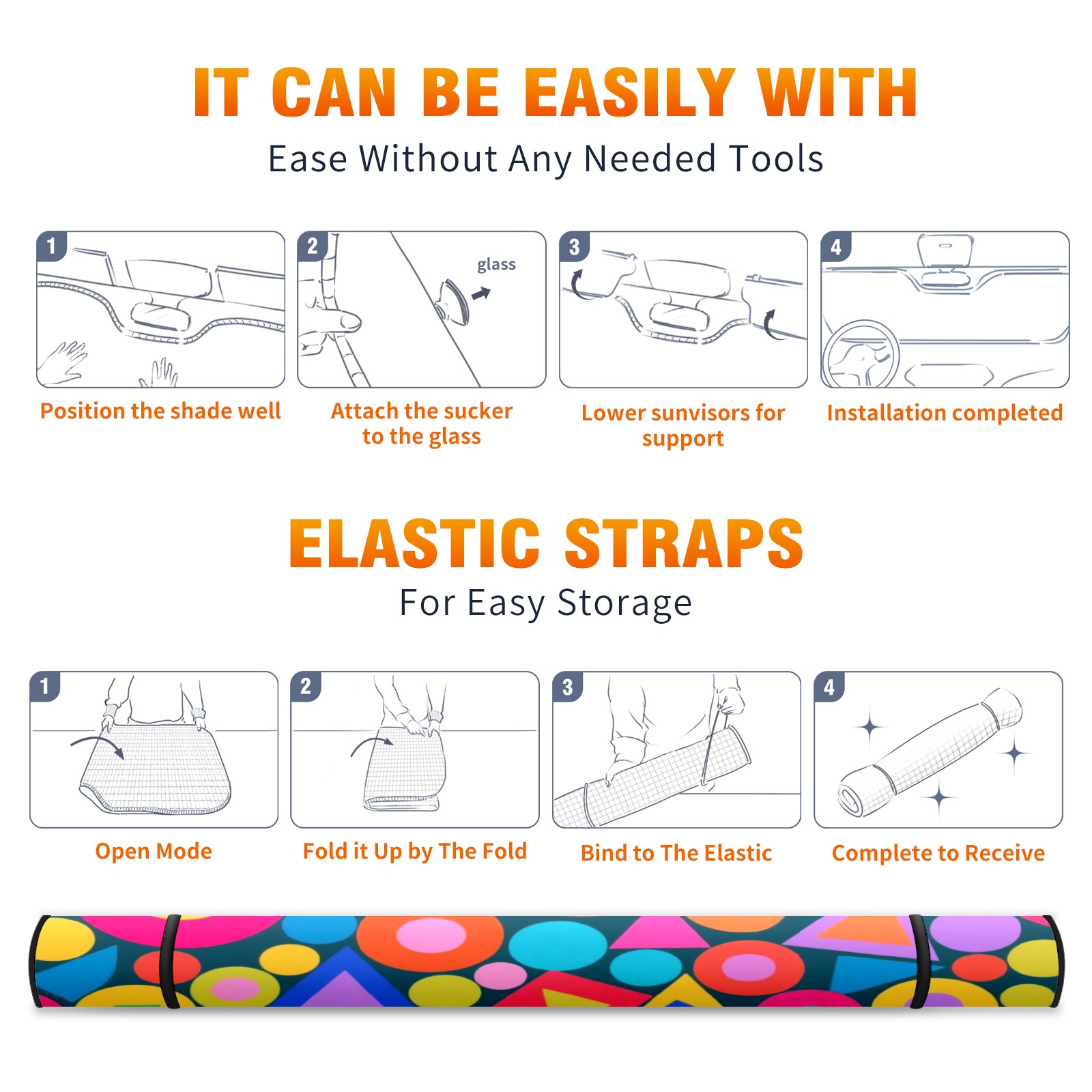 IT CAN BE EASILY WITH
Ease Without Any Needed Tools

1
Position the shade well

2
glass
Attach the sucker to the glass

3
Lower sunvisors for support

4
Installation completed

ELASTIC STRAPS
For Easy Storage

1
Open Mode

2
Fold it Up by The Fold

3
Bind to The Elastic

4
Complete to Receive