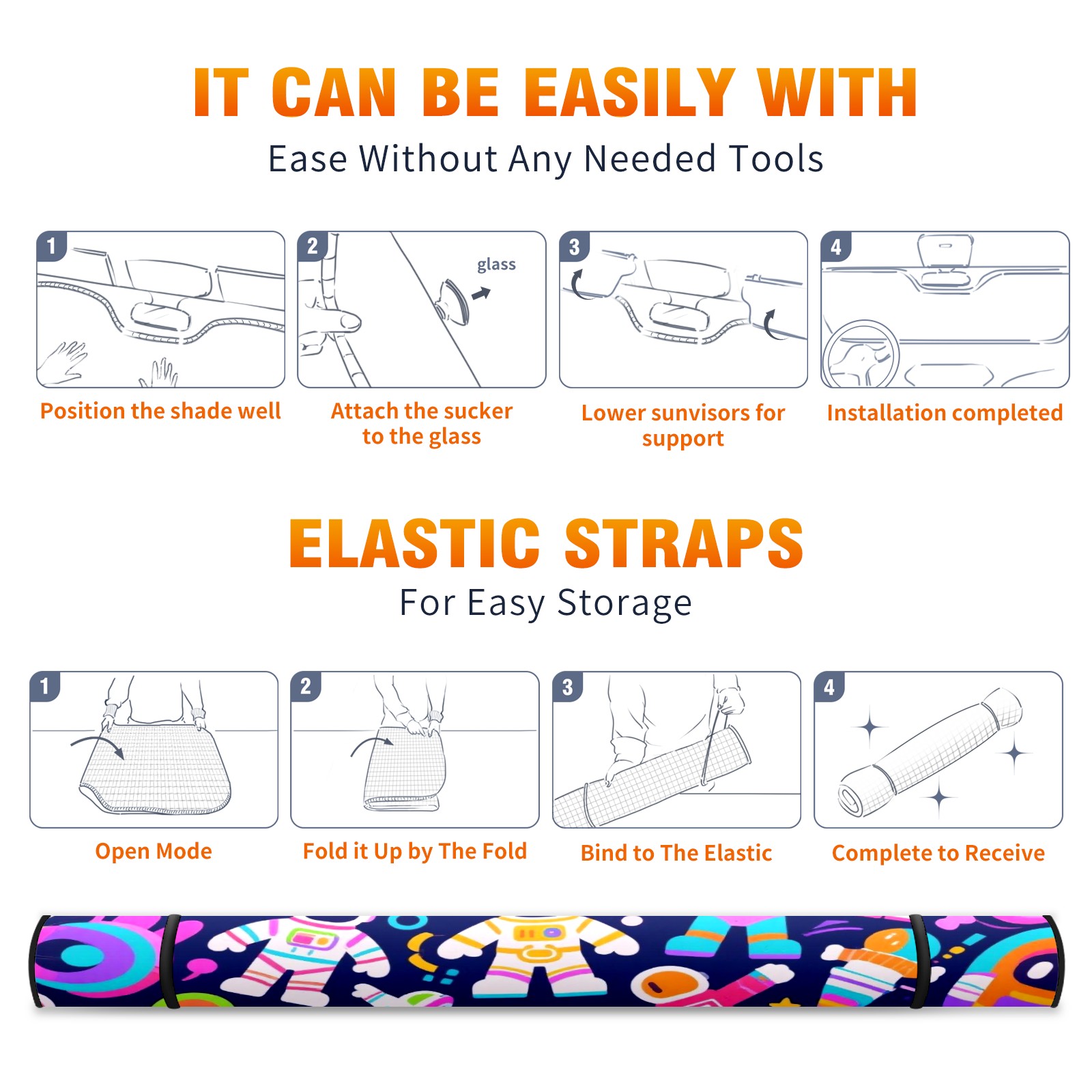 IT CAN BE EASILY WITH
Ease Without Any Needed Tools

1
Position the shade well

2
glass
Attach the sucker to the glass

3
Lower sunvisors for support

4
Installation completed

ELASTIC STRAPS
For Easy Storage

1
Open Mode

2
Fold it Up by The Fold

3
Bind to The Elastic

4
Complete to Receive