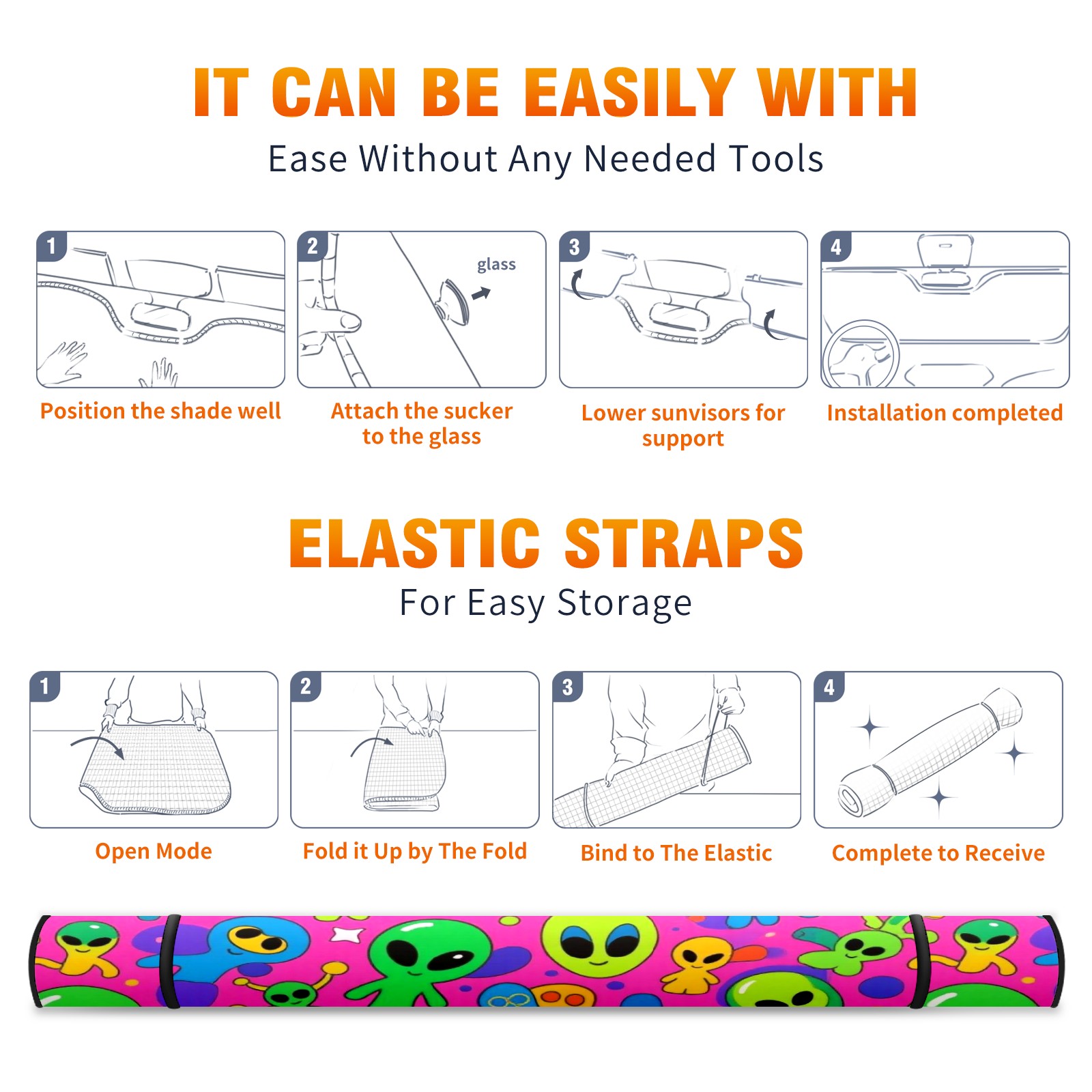 IT CAN BE EASILY WITH

Ease Without Any Needed Tools

1

Position the shade well

2

glass

Attach the sucker to the glass

3

Lower sunvisors for support

4

Installation completed

ELASTIC STRAPS

For Easy Storage

1

Open Mode

2

Fold it Up by The Fold

3

Bind to The Elastic

4

Complete to Receive