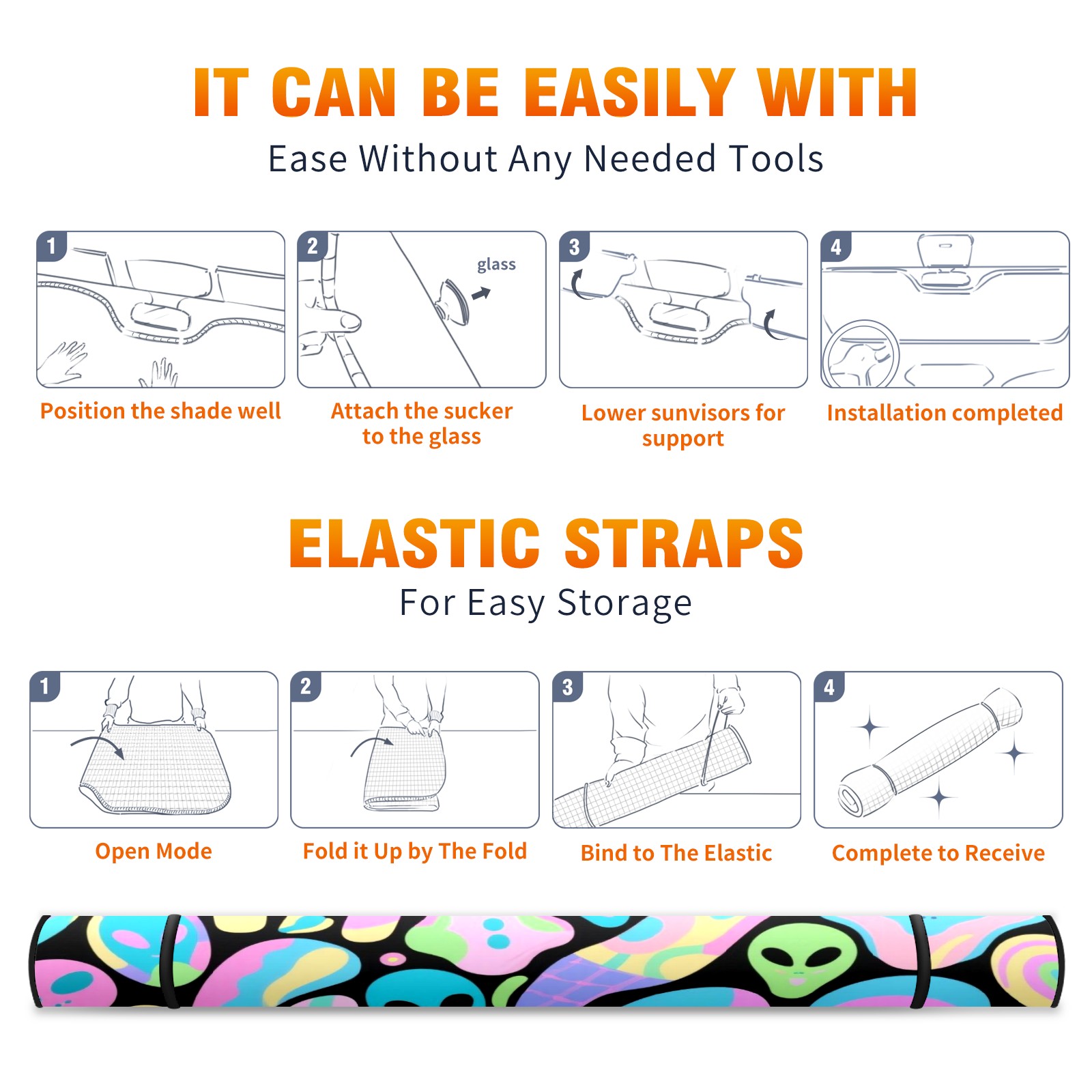 IT CAN BE EASILY WITH

Ease Without Any Needed Tools

1

Position the shade well

2

glass

Attach the sucker to the glass

3

Lower sunvisors for support

4

Installation completed

ELASTIC STRAPS

For Easy Storage

1

Open Mode

2

Fold it Up by The Fold

3

Bind to The Elastic

4

Complete to Receive