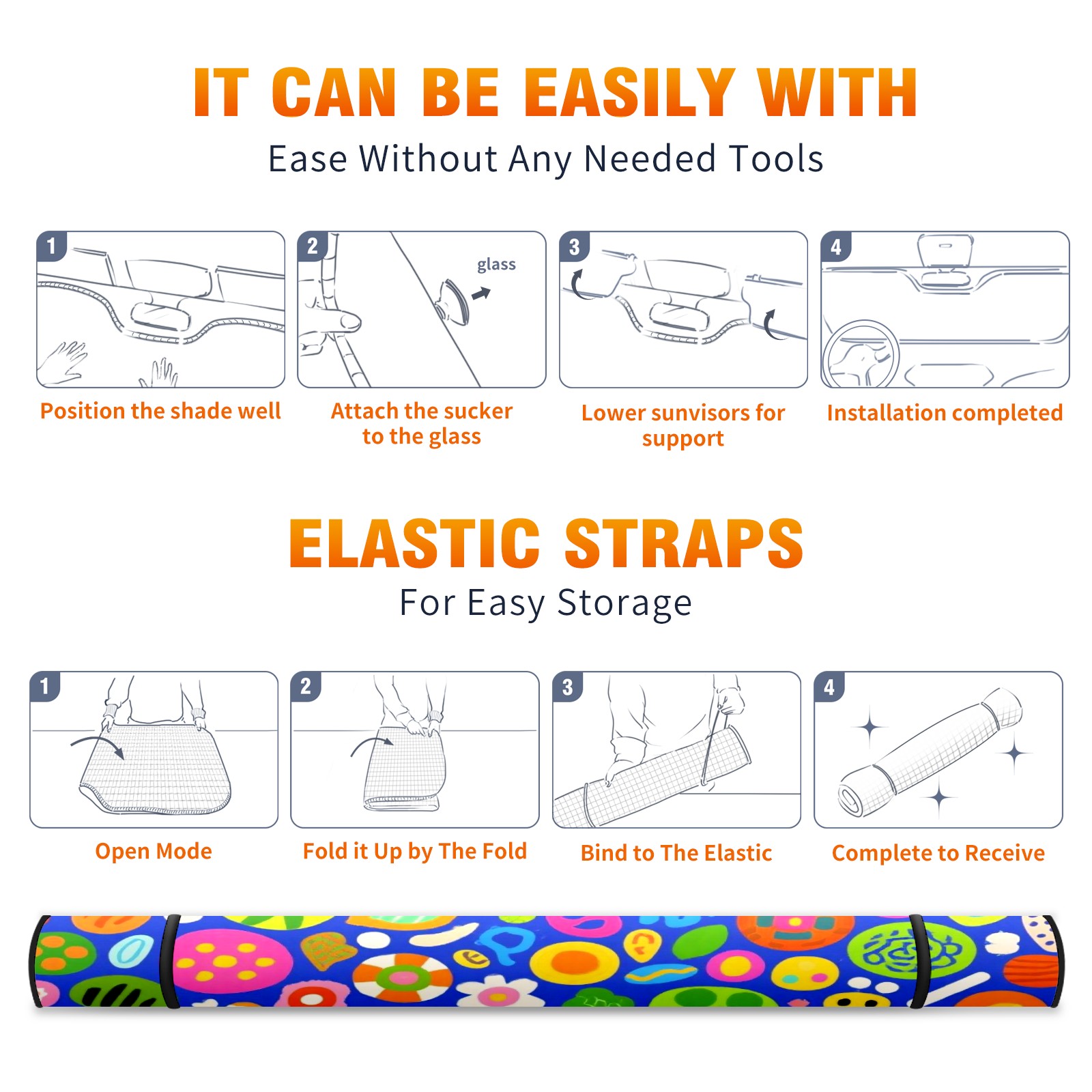 IT CAN BE EASILY WITH

Ease Without Any Needed Tools

1

Position the shade well

2

glass

Attach the sucker to the glass

3

Lower sunvisors for support

4

Installation completed

ELASTIC STRAPS

For Easy Storage

1

Open Mode

2

Fold it Up by The Fold

3

Bind to The Elastic

4

Complete to Receive