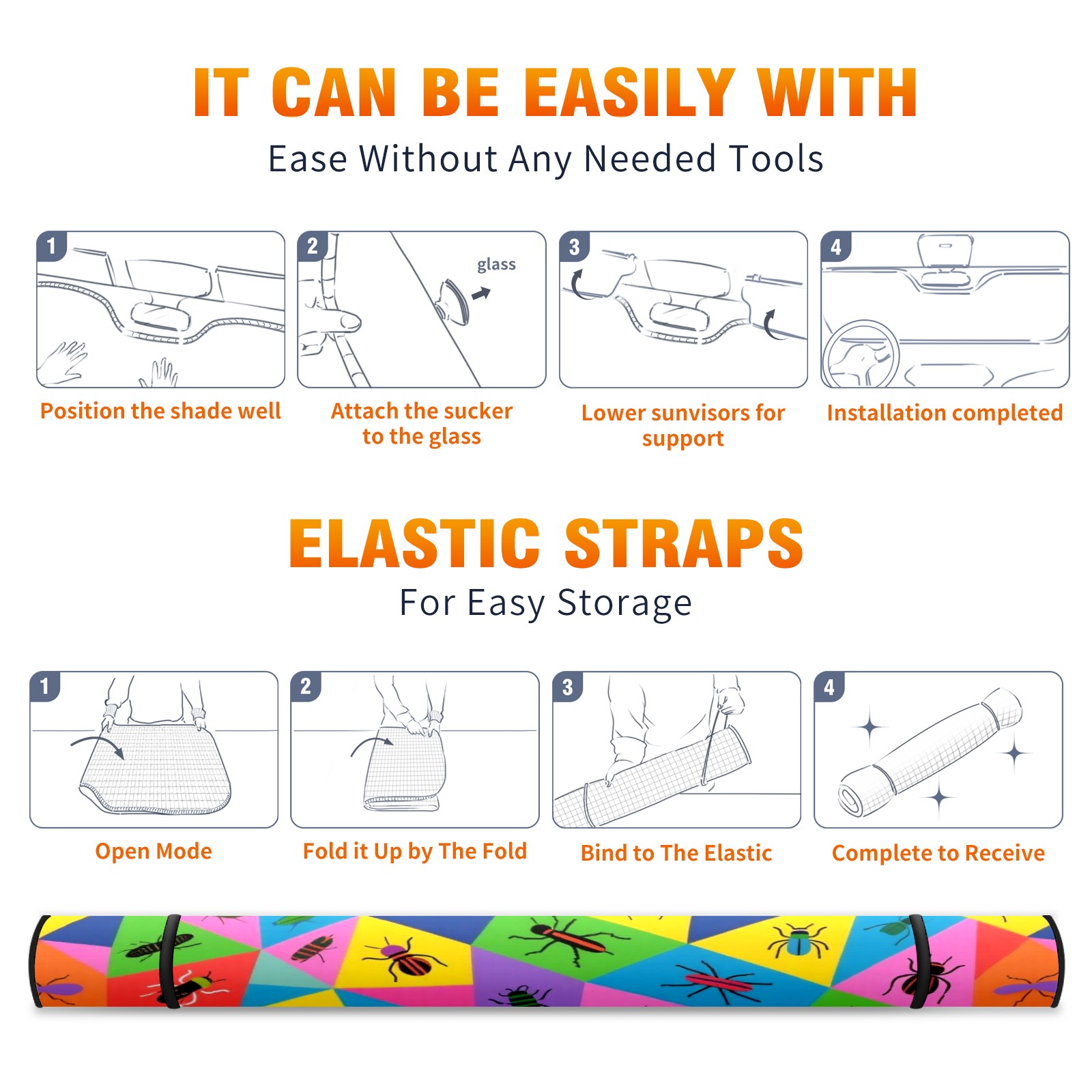 IT CAN BE EASILY WITH

Ease Without Any Needed Tools

1

Position the shade well

2

glass

Attach the sucker to the glass

3

Lower sunvisors for support

4

Installation completed

ELASTIC STRAPS

For Easy Storage

1

Open Mode

2

Fold it Up by The Fold

3

Bind to The Elastic

4

Complete to Receive