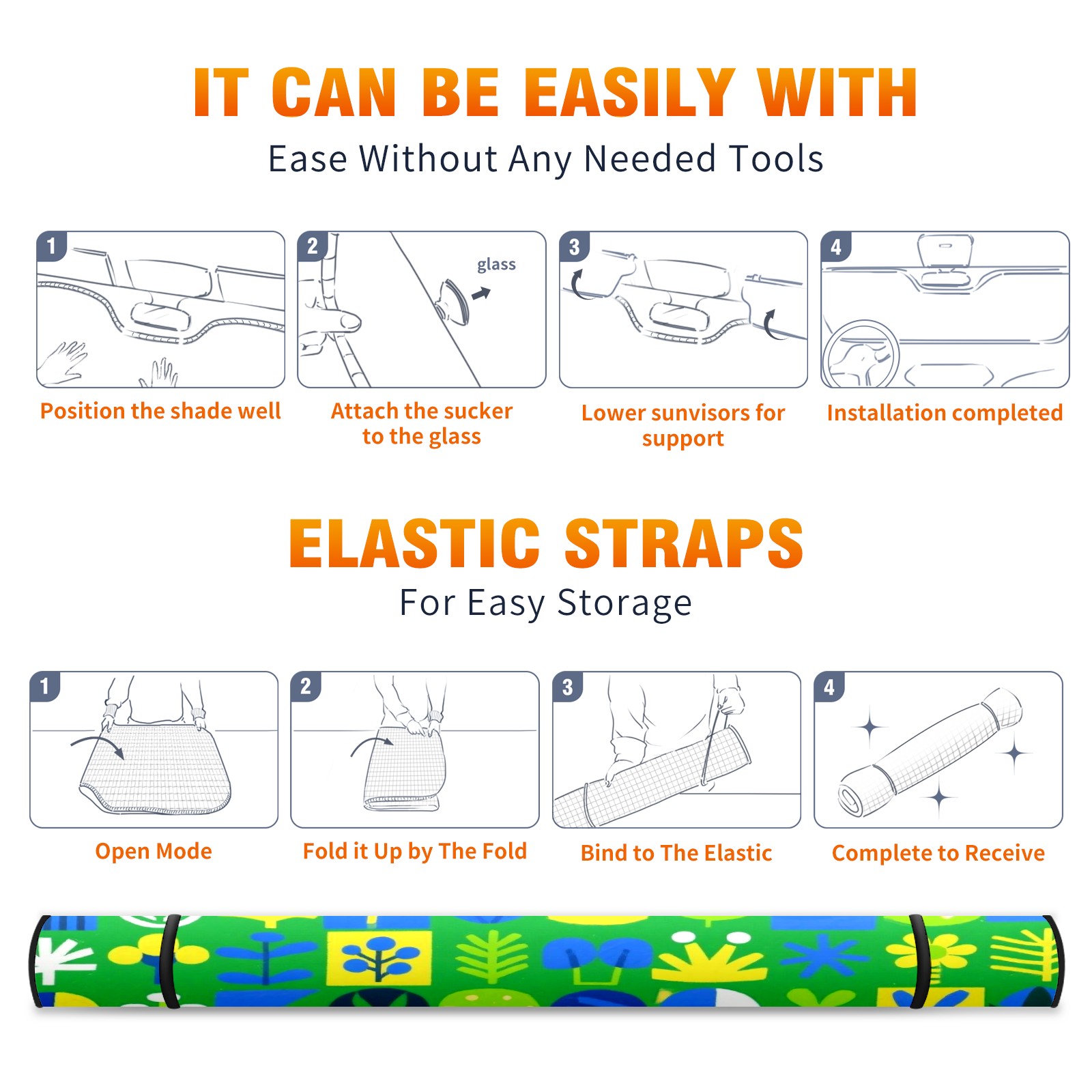 IT CAN BE EASILY WITH

Ease Without Any Needed Tools

1
Position the shade well

2
glass
Attach the sucker to the glass

3
Lower sunvisors for support

4
Installation completed

ELASTIC STRAPS

For Easy Storage

1
Open Mode

2
Fold it Up by The Fold

3
Bind to The Elastic

4
Complete to Receive