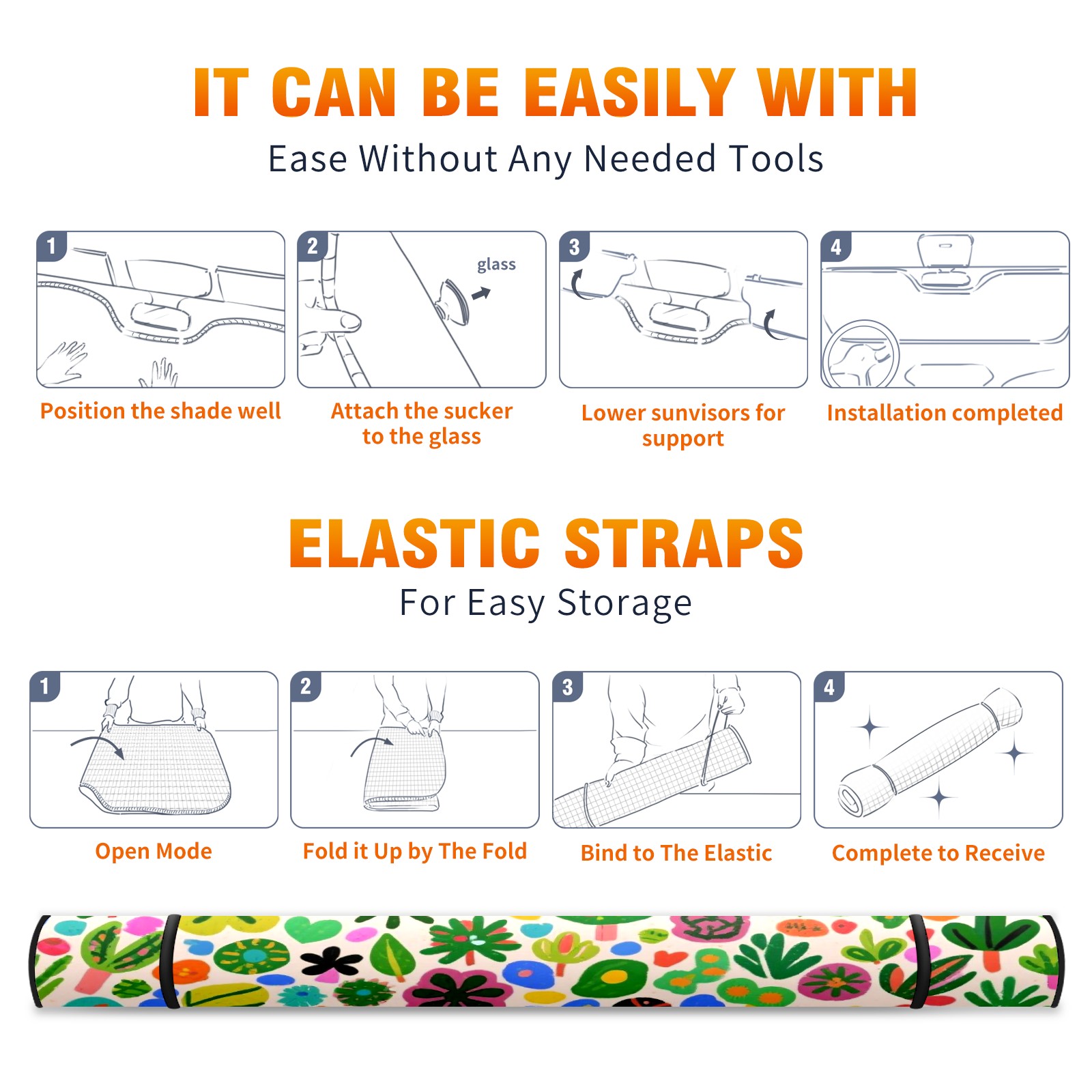 IT CAN BE EASILY WITH
Ease Without Any Needed Tools

1
Position the shade well

2
glass
Attach the sucker to the glass

3
Lower sunvisors for support

4
Installation completed

ELASTIC STRAPS
For Easy Storage

1
Open Mode

2
Fold it Up by The Fold

3
Bind to The Elastic

4
Complete to Receive