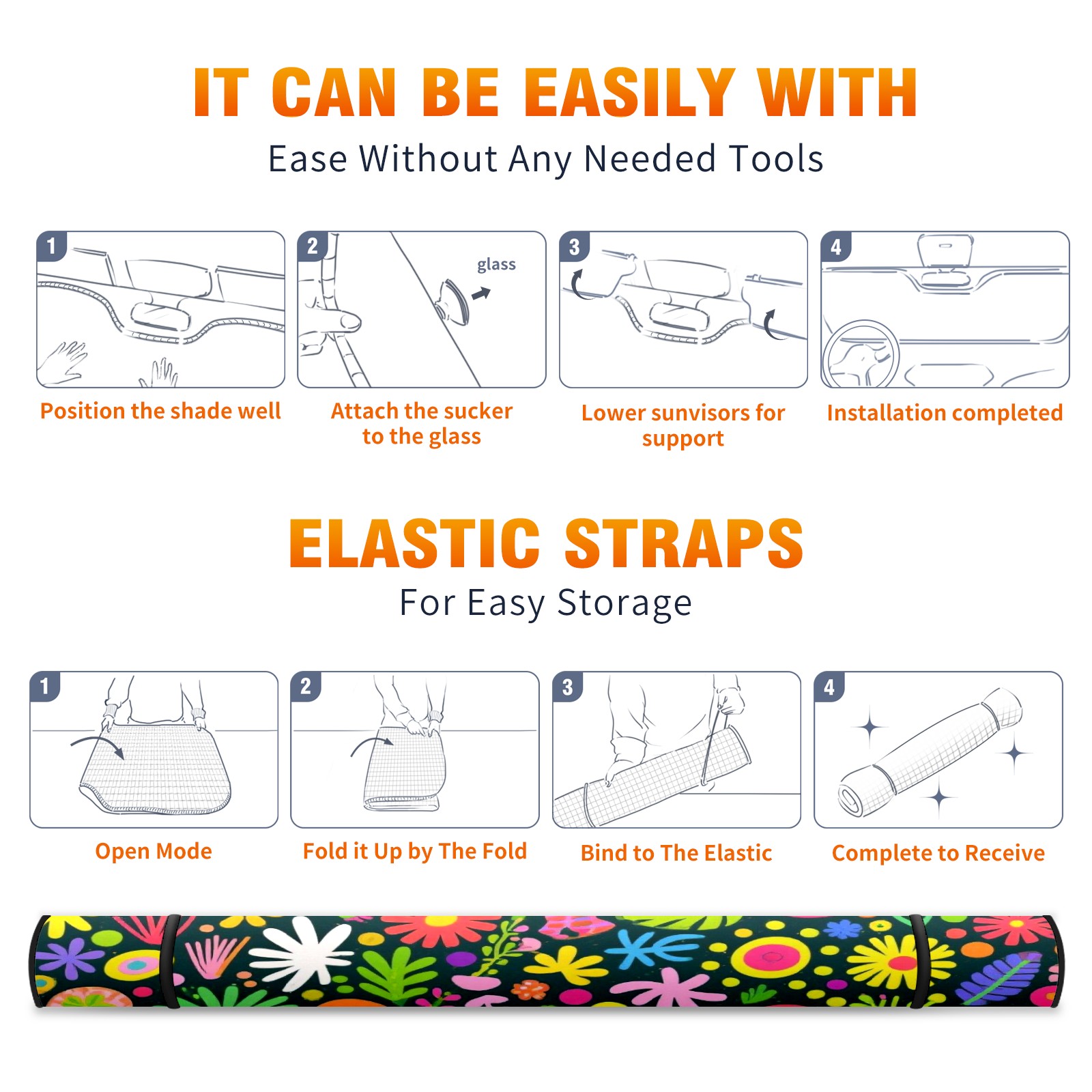 IT CAN BE EASILY WITH

Ease Without Any Needed Tools

1

Position the shade well

2

glass

Attach the sucker to the glass

3

Lower sunvisors for support

4

Installation completed

ELASTIC STRAPS

For Easy Storage

1

Open Mode

2

Fold it Up by The Fold

3

Bind to The Elastic

4

Complete to Receive