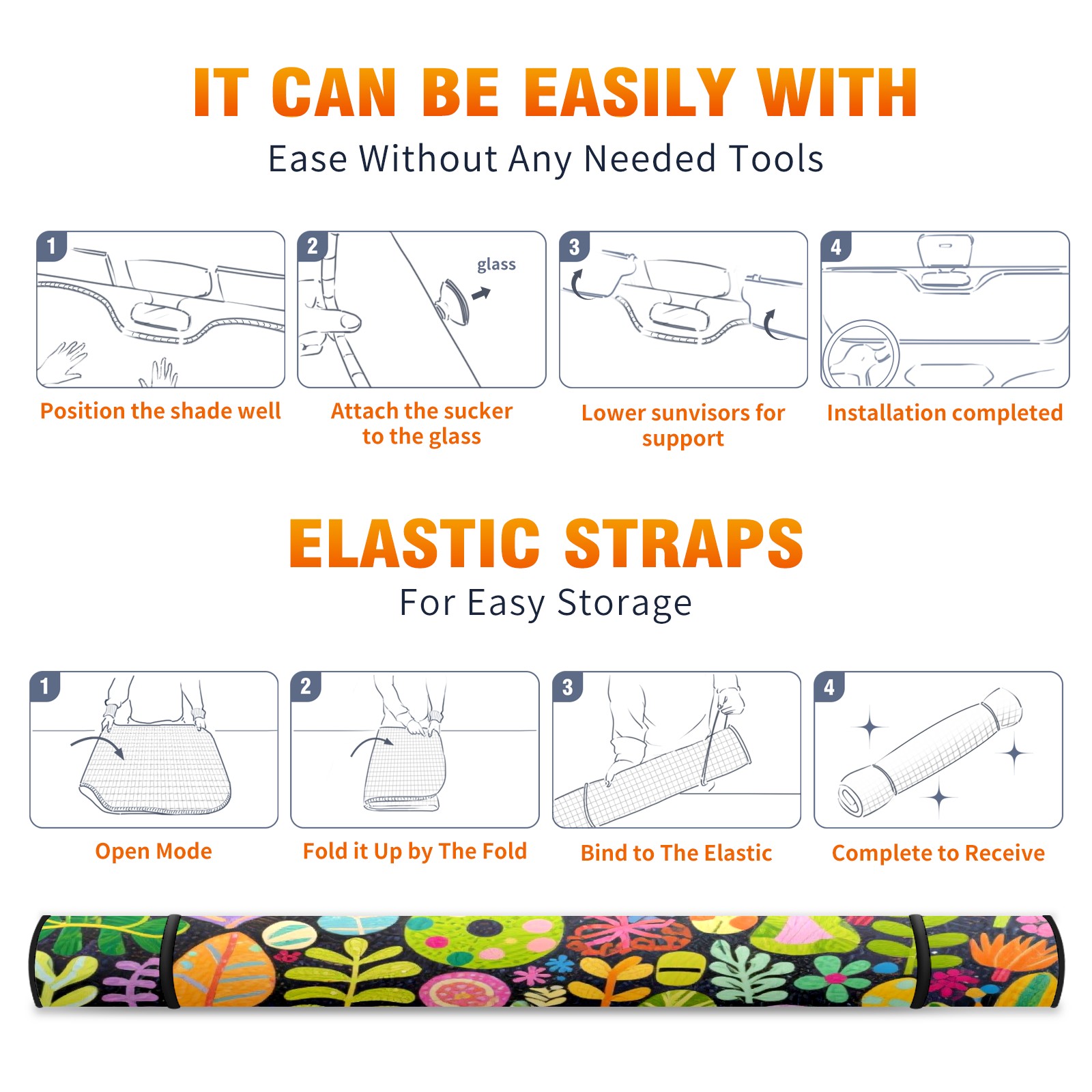 IT CAN BE EASILY WITH

Ease Without Any Needed Tools

1

Position the shade well

2

glass

Attach the sucker to the glass

3

Lower sunvisors for support

4

Installation completed

ELASTIC STRAPS

For Easy Storage

1

Open Mode

2

Fold it Up by The Fold

3

Bind to The Elastic

4

Complete to Receive