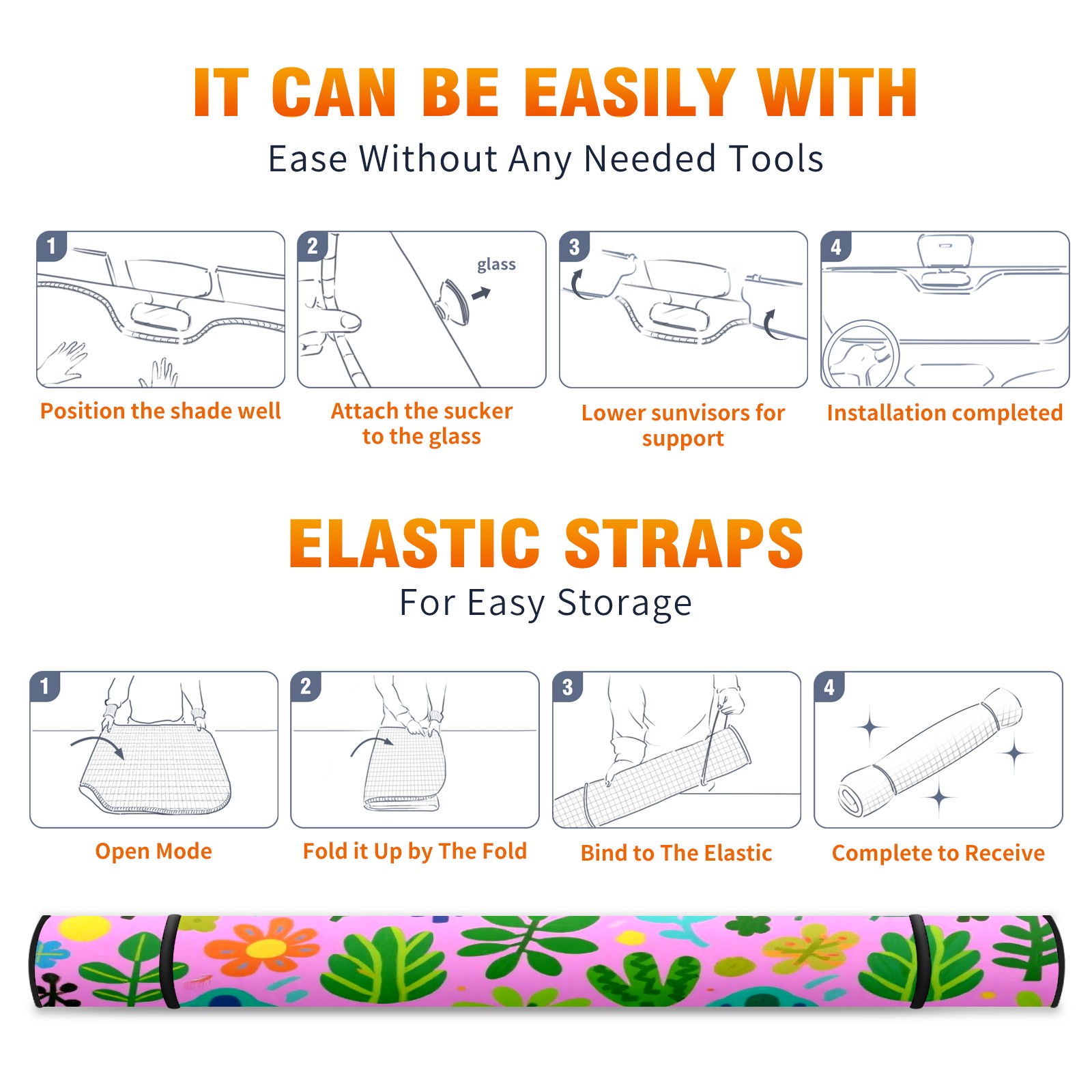 IT CAN BE EASILY WITH

Ease Without Any Needed Tools

1

Position the shade well

2

glass

Attach the sucker to the glass

3

Lower sunvisors for support

4

Installation completed

ELASTIC STRAPS

For Easy Storage

1

Open Mode

2

Fold it Up by The Fold

3

Bind to The Elastic

4

Complete to Receive