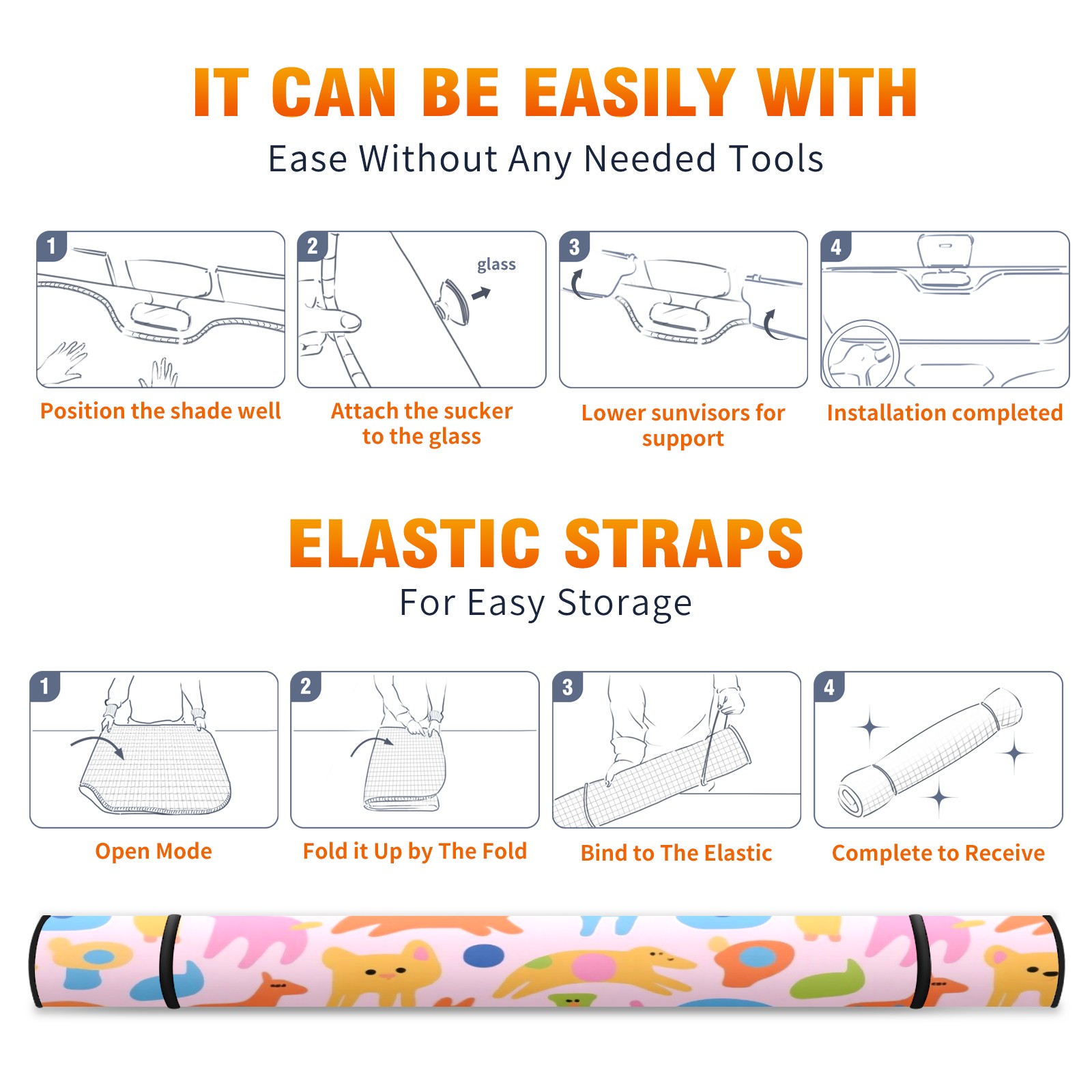 IT CAN BE EASILY WITH
Ease Without Any Needed Tools

1
Position the shade well

2
glass
Attach the sucker to the glass

3
Lower sunvisors for support

4
Installation completed

ELASTIC STRAPS
For Easy Storage

1
Open Mode

2
Fold it Up by The Fold

3
Bind to The Elastic

4
Complete to Receive