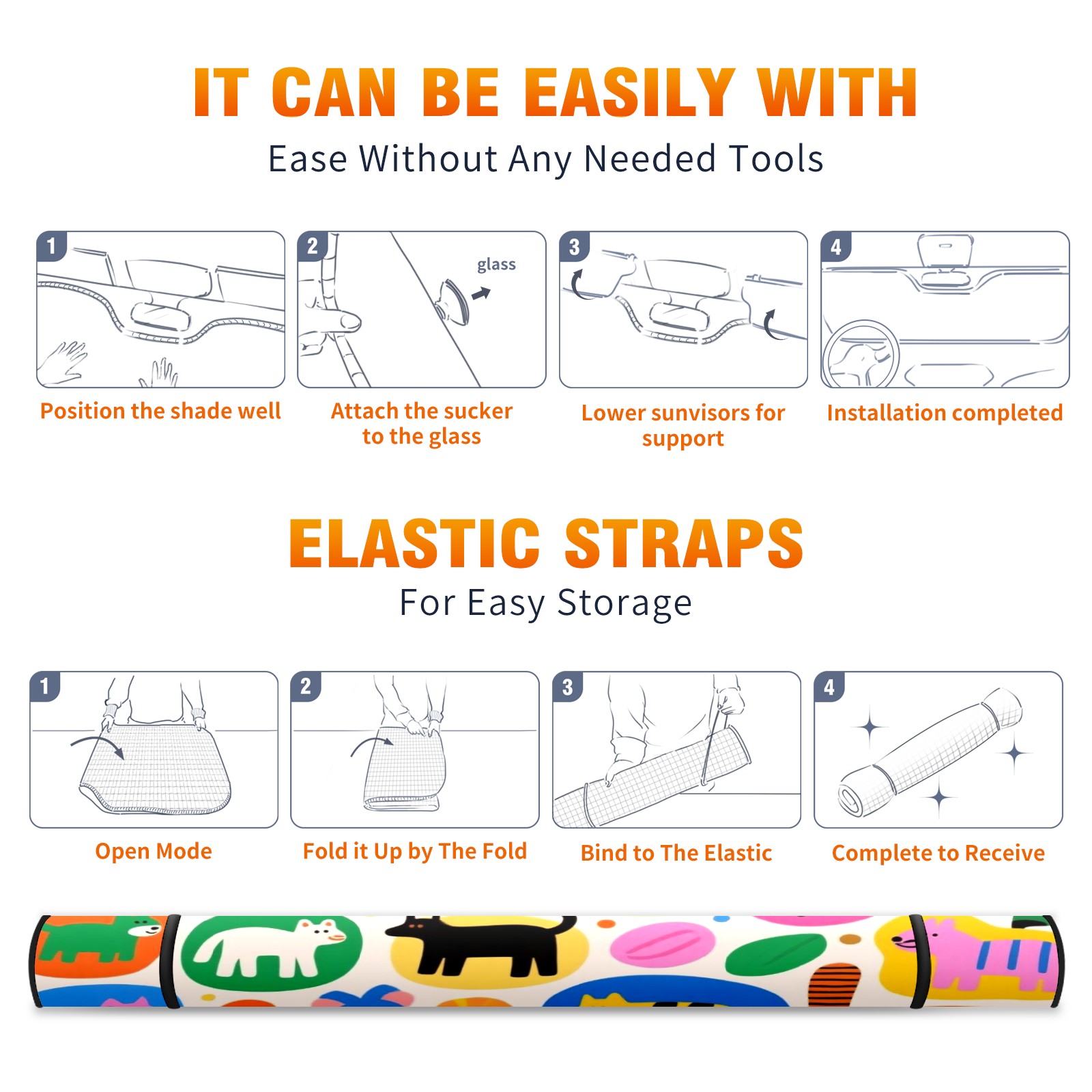 IT CAN BE EASILY WITH
Ease Without Any Needed Tools

1

Position the shade well

2
glass

Attach the sucker to the glass

3

Lower sunvisors for support

4

Installation completed

ELASTIC STRAPS
For Easy Storage

1

Open Mode

2

Fold it Up by The Fold

3

Bind to The Elastic

4

Complete to Receive