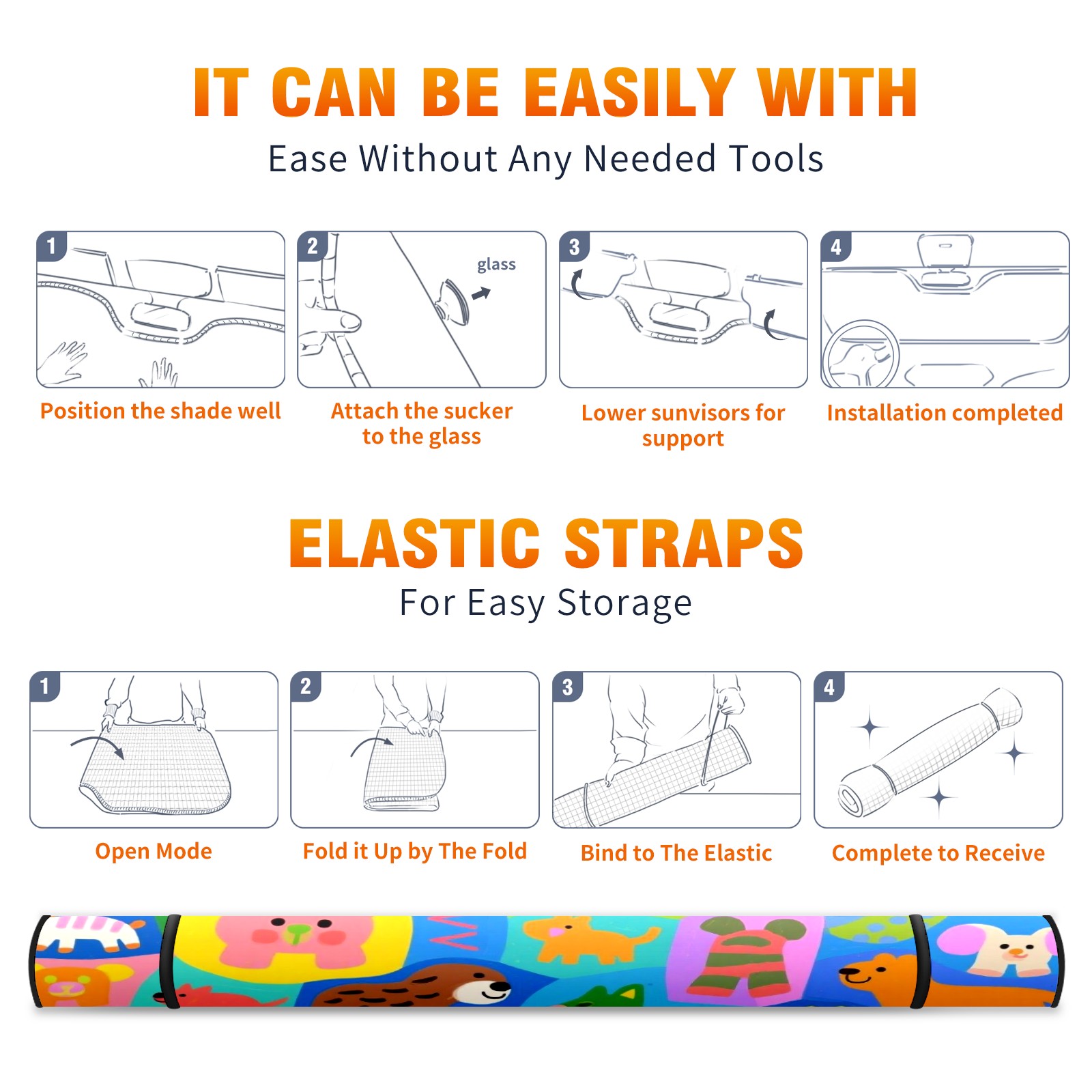 IT CAN BE EASILY WITH
Ease Without Any Needed Tools

1
Position the shade well

2
glass
Attach the sucker to the glass

3
Lower sunvisors for support

4
Installation completed

ELASTIC STRAPS
For Easy Storage

1
Open Mode

2
Fold it Up by The Fold

3
Bind to The Elastic

4
Complete to Receive