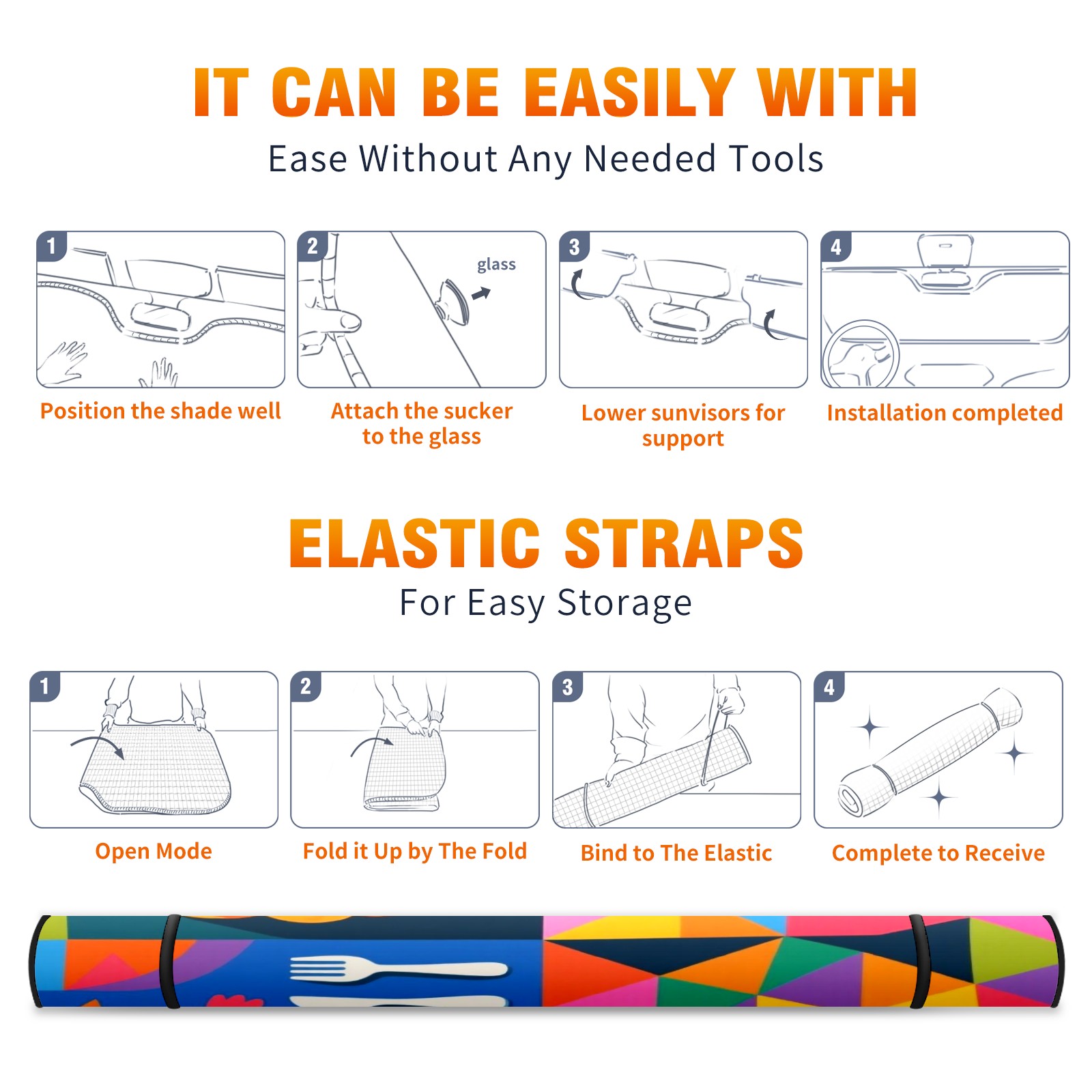 IT CAN BE EASILY WITH

Ease Without Any Needed Tools

1

Position the shade well

2

glass

Attach the sucker to the glass

3

Lower sunvisors for support

4

Installation completed

ELASTIC STRAPS

For Easy Storage

1

Open Mode

2

Fold it Up by The Fold

3

Bind to The Elastic

4

Complete to Receive