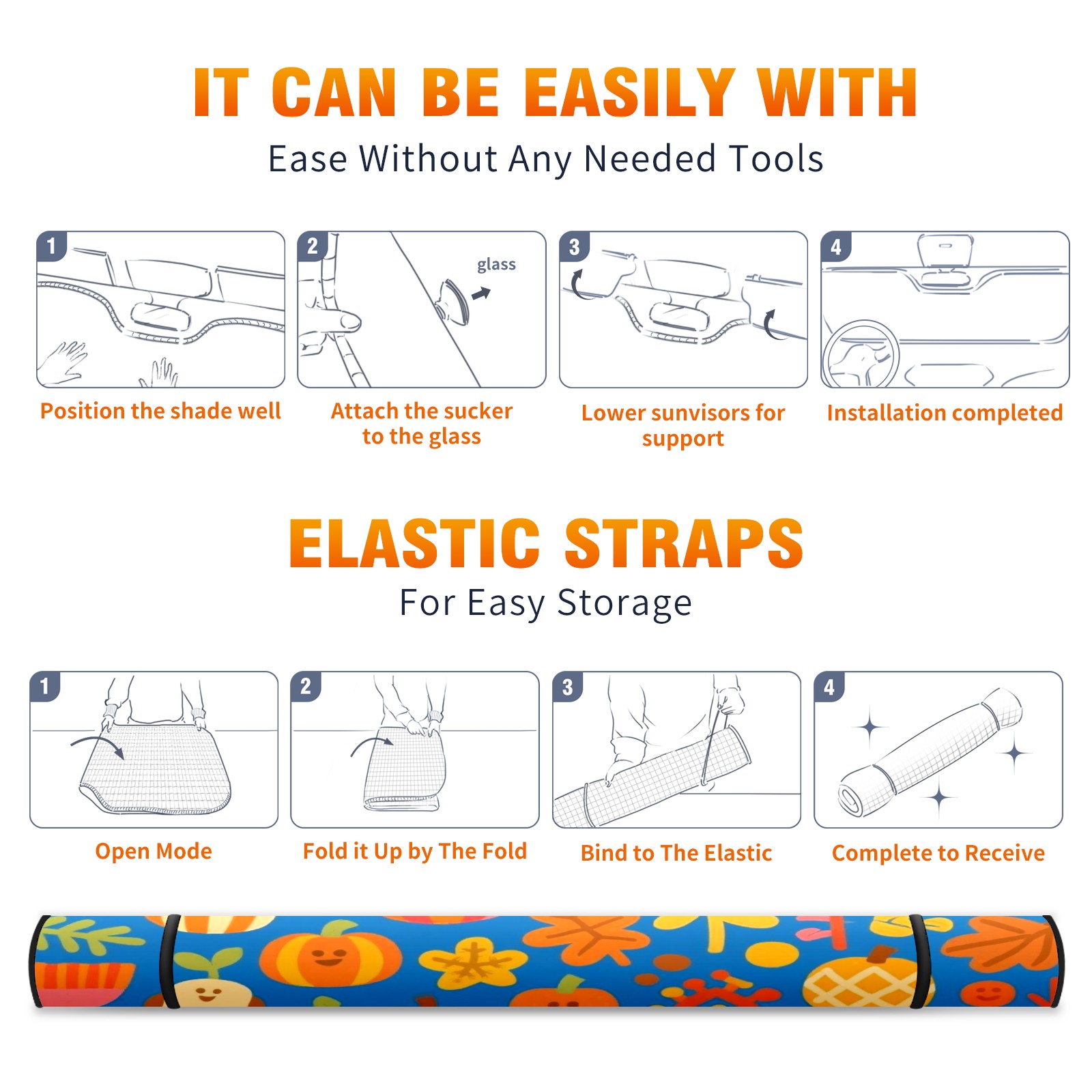 IT CAN BE EASILY WITH

Ease Without Any Needed Tools

1

Position the shade well

2

glass

Attach the sucker to the glass

3

Lower sunvisors for support

4

Installation completed

ELASTIC STRAPS

For Easy Storage

1

Open Mode

2

Fold it Up by The Fold

3

Bind to The Elastic

4

Complete to Receive