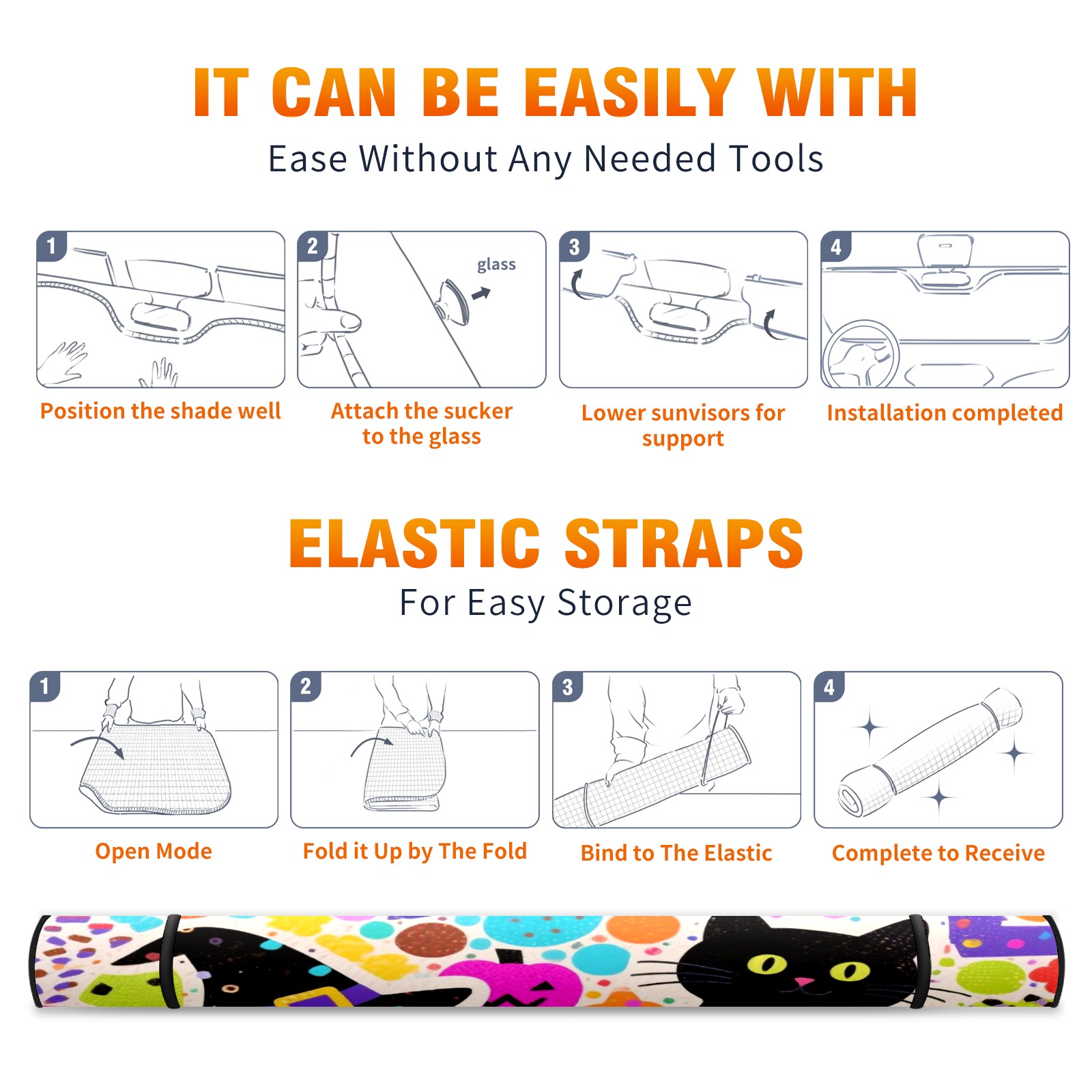 IT CAN BE EASILY WITH

Ease Without Any Needed Tools

1

Position the shade well

2

glass

Attach the sucker to the glass

3

Lower sunvisors for support

4

Installation completed

ELASTIC STRAPS

For Easy Storage

1

Open Mode

2

Fold it Up by The Fold

3

Bind to The Elastic

4

Complete to Receive