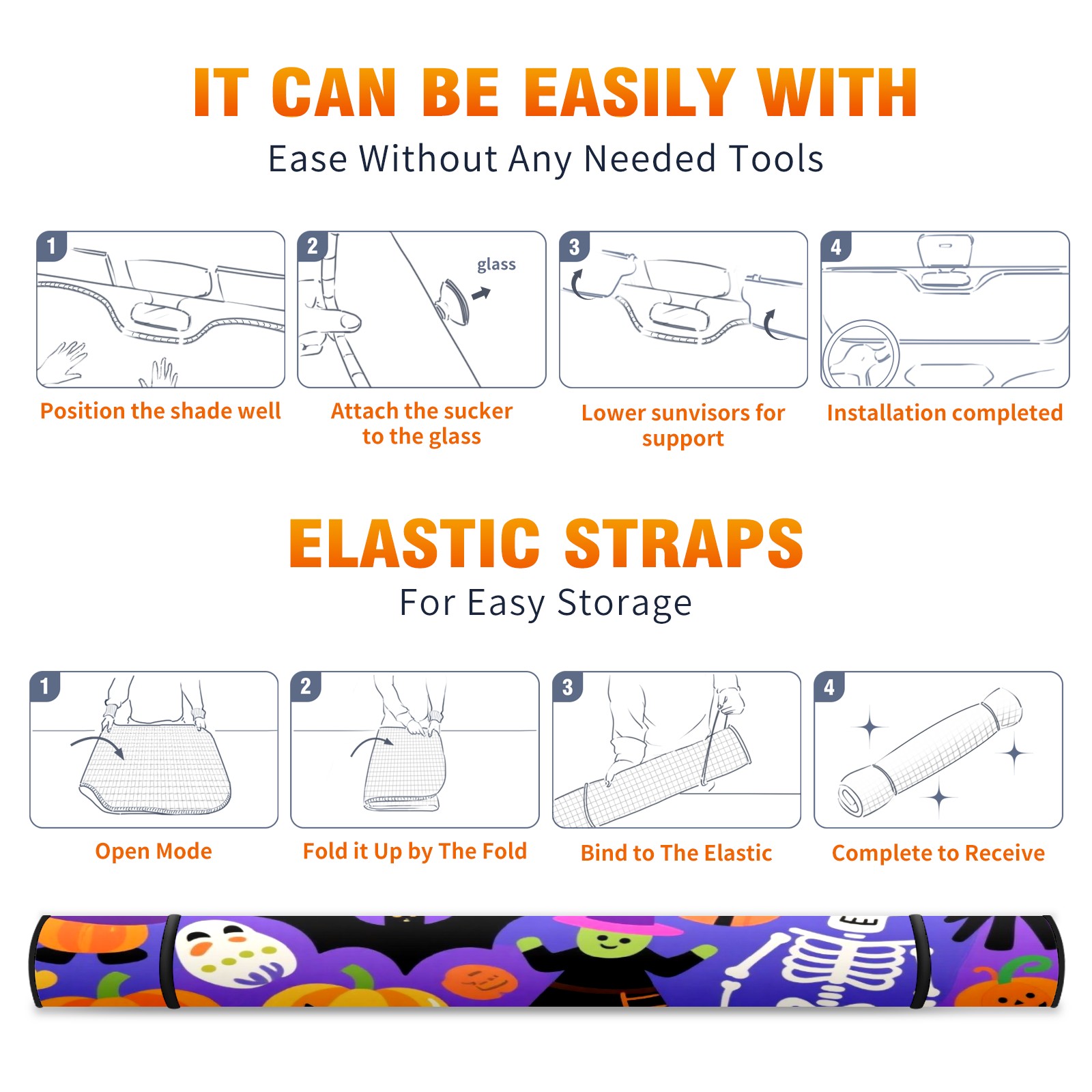 IT CAN BE EASILY WITH

Ease Without Any Needed Tools

1

Position the shade well

2

glass

Attach the sucker to the glass

3

Lower sunvisors for support

4

Installation completed

ELASTIC STRAPS

For Easy Storage

1

Open Mode

2

Fold it Up by The Fold

3

Bind to The Elastic

4

Complete to Receive