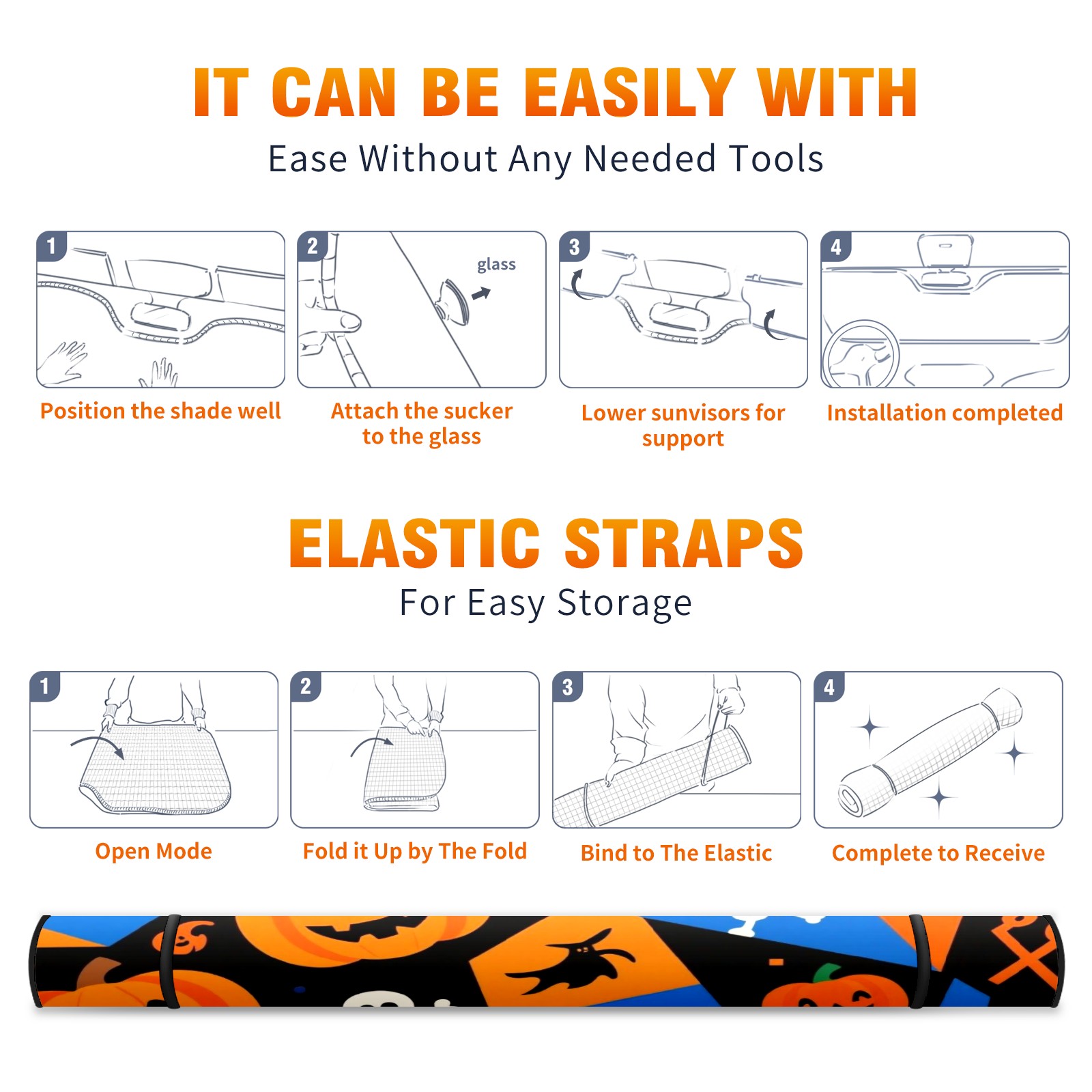 IT CAN BE EASILY WITH
Ease Without Any Needed Tools

1
Position the shade well

2
glass
Attach the sucker to the glass

3
Lower sunvisors for support

4
Installation completed

ELASTIC STRAPS
For Easy Storage

1
Open Mode

2
Fold it Up by The Fold

3
Bind to The Elastic

4
Complete to Receive