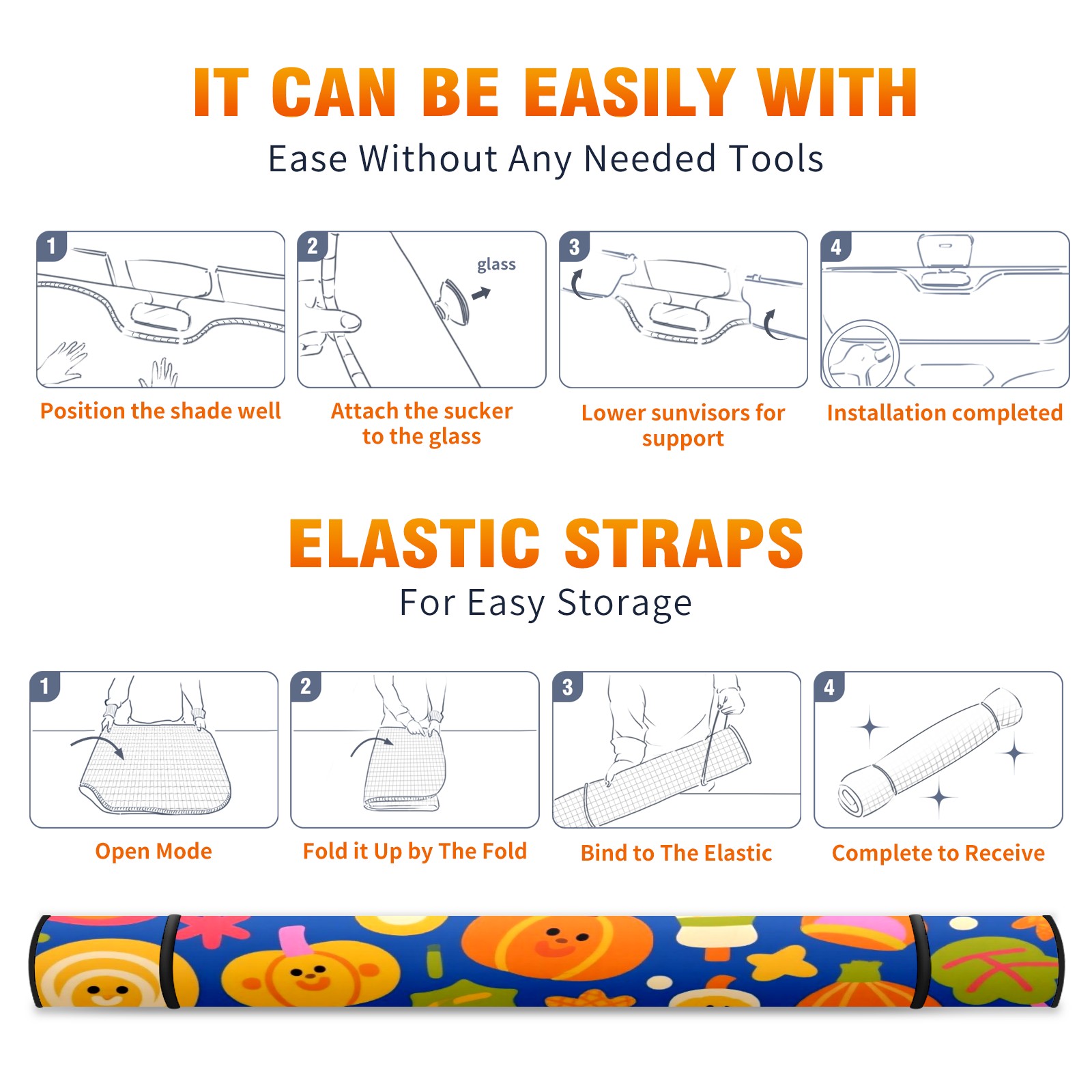 IT CAN BE EASILY WITH
Ease Without Any Needed Tools

1
Position the shade well

2
glass
Attach the sucker to the glass

3
Lower sunvisors for support

4
Installation completed

ELASTIC STRAPS
For Easy Storage

1
Open Mode

2
Fold it Up by The Fold

3
Bind to The Elastic

4
Complete to Receive