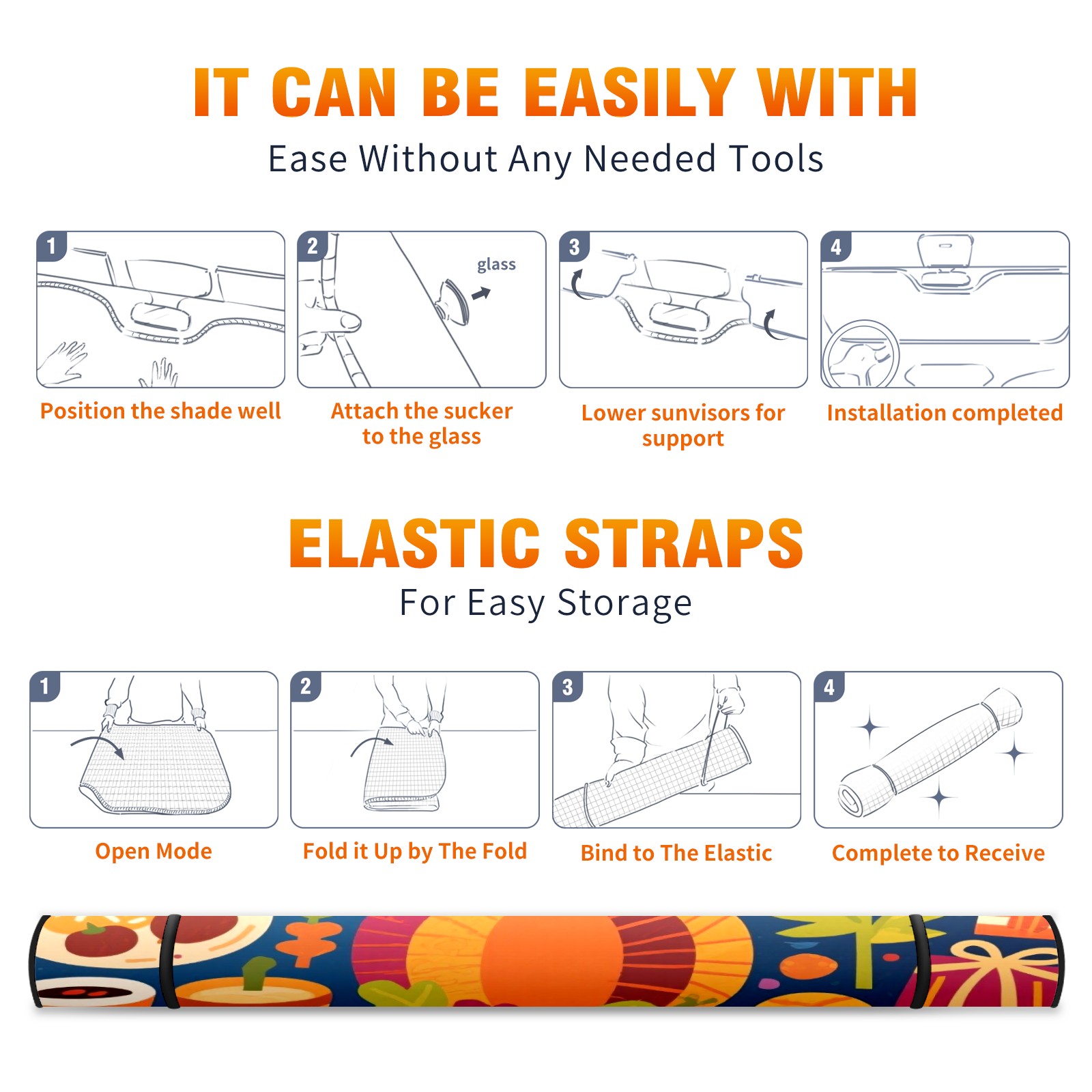 IT CAN BE EASILY WITH

Ease Without Any Needed Tools

1

Position the shade well

2

glass

Attach the sucker to the glass

3

Lower sunvisors for support

4

Installation completed

ELASTIC STRAPS

For Easy Storage

1

Open Mode

2

Fold it Up by The Fold

3

Bind to The Elastic

4

Complete to Receive