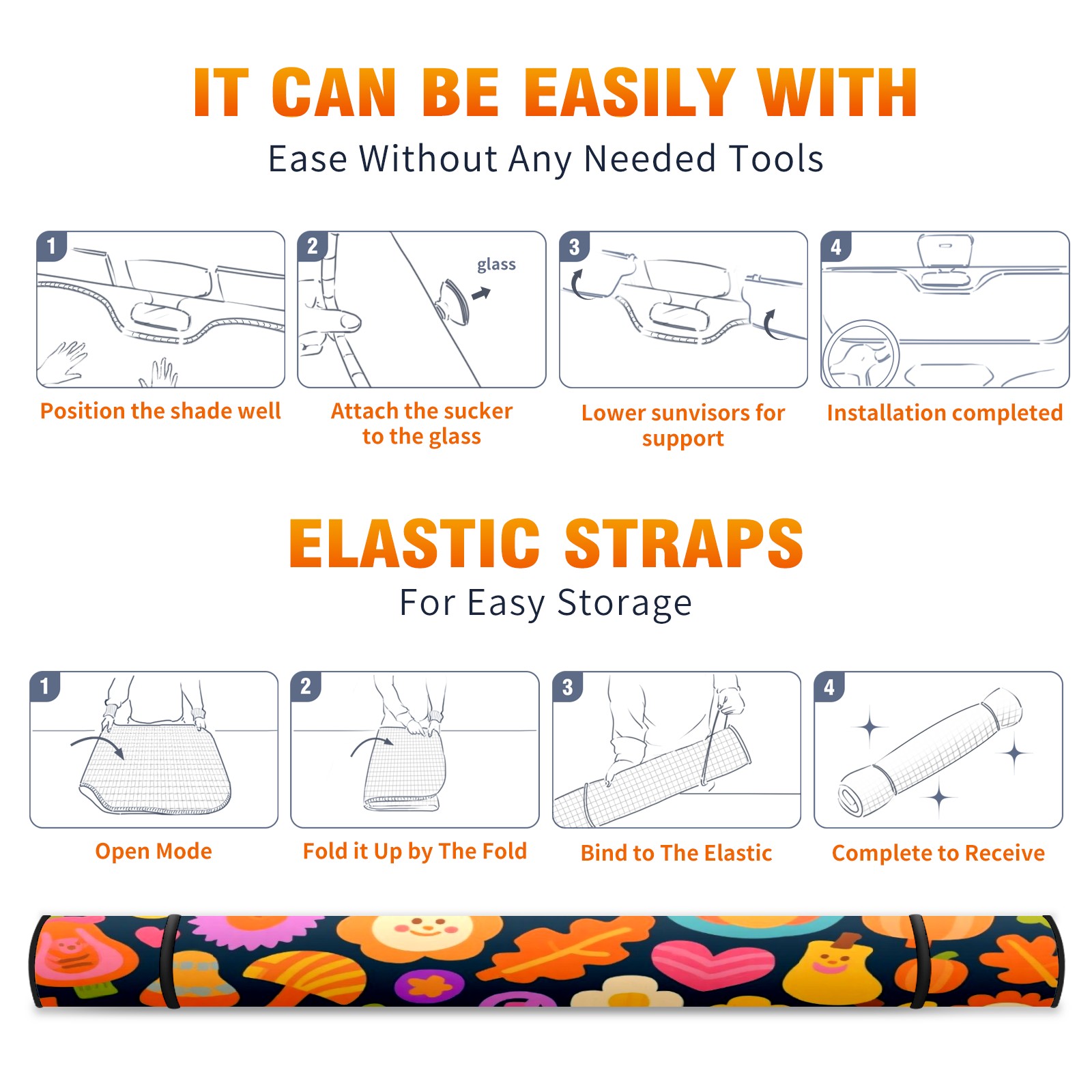 IT CAN BE EASILY WITH

Ease Without Any Needed Tools

1

Position the shade well

2

glass

Attach the sucker to the glass

3

Lower sunvisors for support

4

Installation completed

ELASTIC STRAPS

For Easy Storage

1

Open Mode

2

Fold it Up by The Fold

3

Bind to The Elastic

4

Complete to Receive