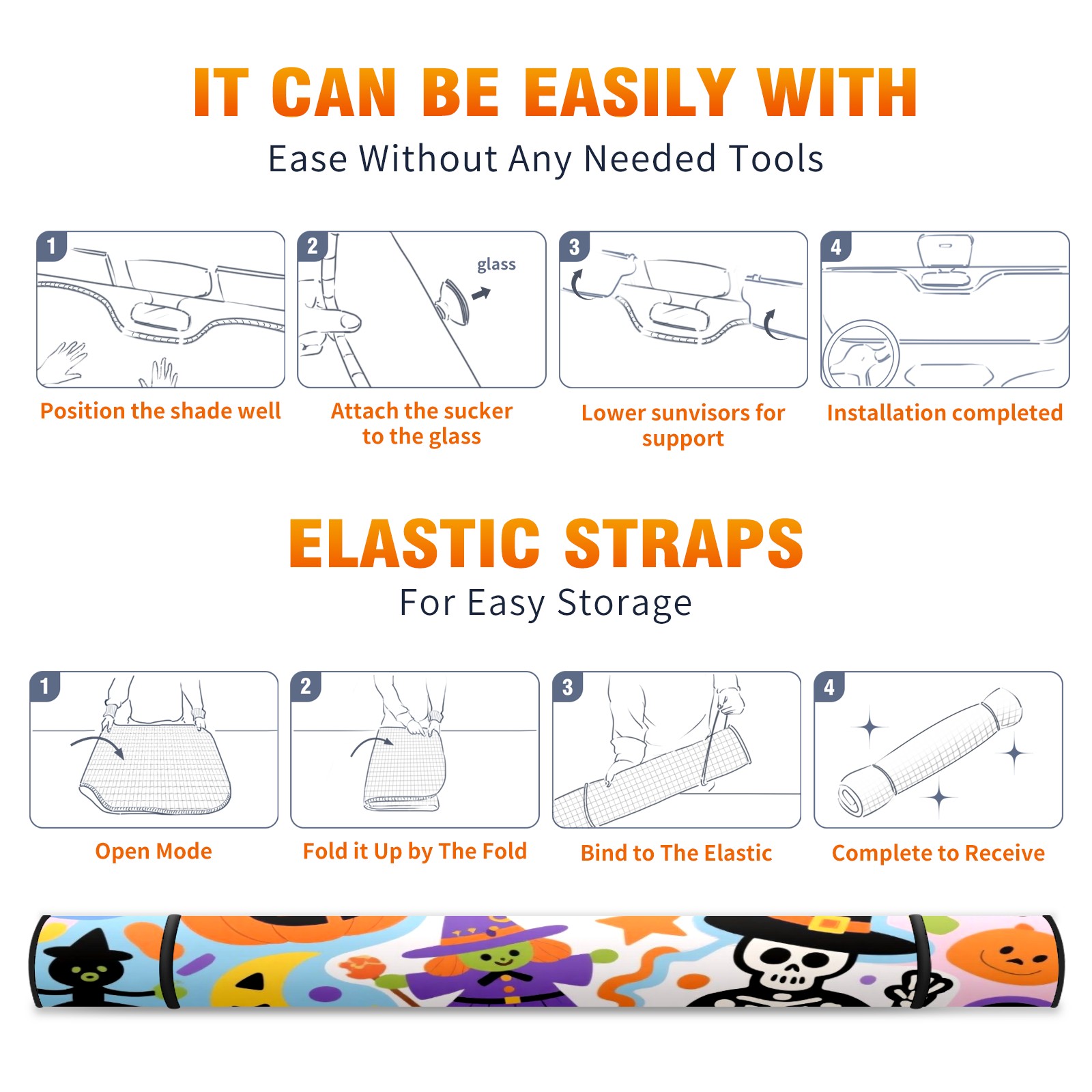 IT CAN BE EASILY WITH

Ease Without Any Needed Tools

1

Position the shade well

2

glass

Attach the sucker to the glass

3

Lower sunvisors for support

4

Installation completed

ELASTIC STRAPS

For Easy Storage

1

Open Mode

2

Fold it Up by The Fold

3

Bind to The Elastic

4

Complete to Receive