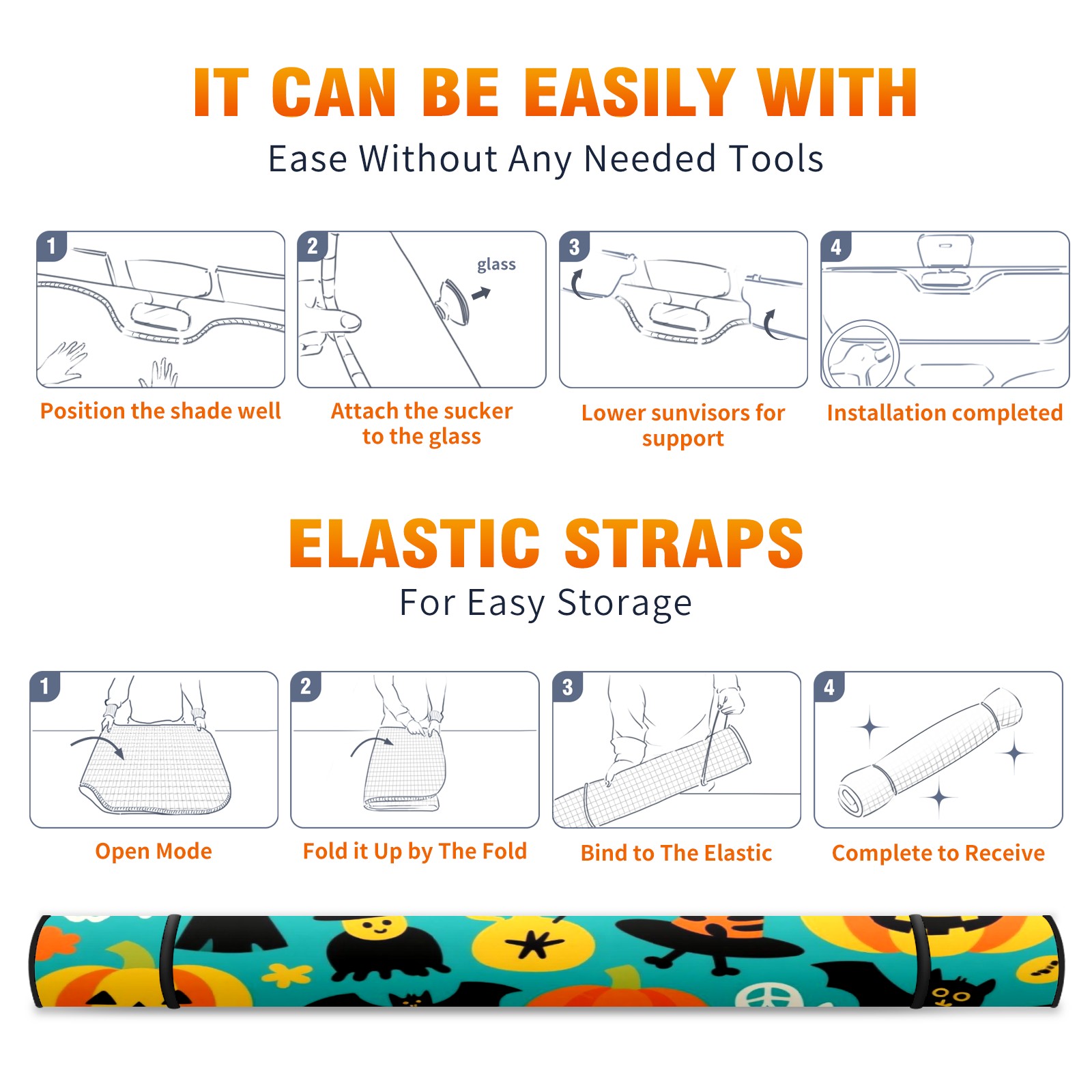 IT CAN BE EASILY WITH

Ease Without Any Needed Tools

1

Position the shade well

2

glass

Attach the sucker to the glass

3

Lower sunvisors for support

4

Installation completed

ELASTIC STRAPS

For Easy Storage

1

Open Mode

2

Fold it Up by The Fold

3

Bind to The Elastic

4

Complete to Receive