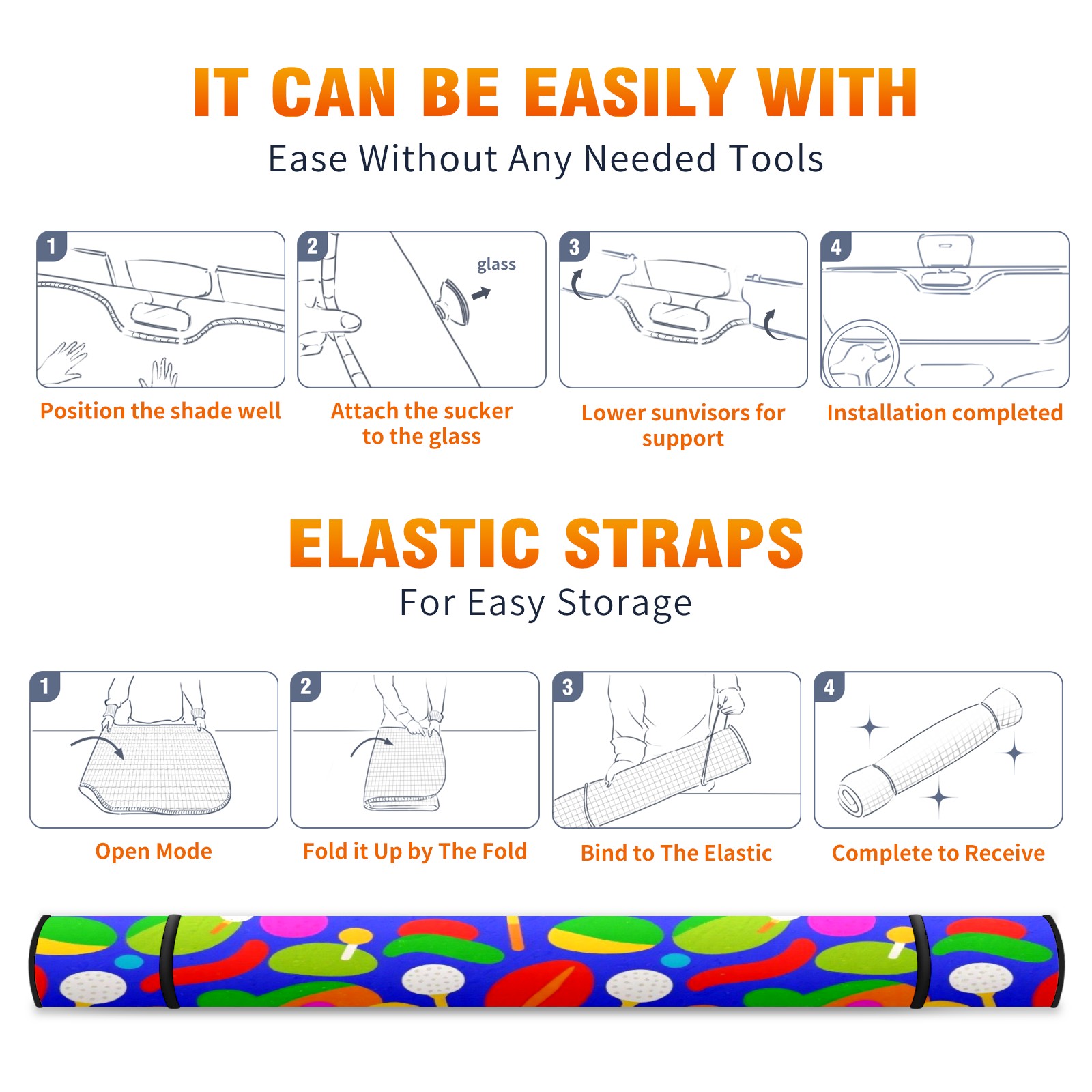 IT CAN BE EASILY WITH

Ease Without Any Needed Tools

1

Position the shade well

2

glass

Attach the sucker to the glass

3

Lower sunvisors for support

4

Installation completed

ELASTIC STRAPS

For Easy Storage

1

Open Mode

2

Fold it Up by The Fold

3

Bind to The Elastic

4

Complete to Receive