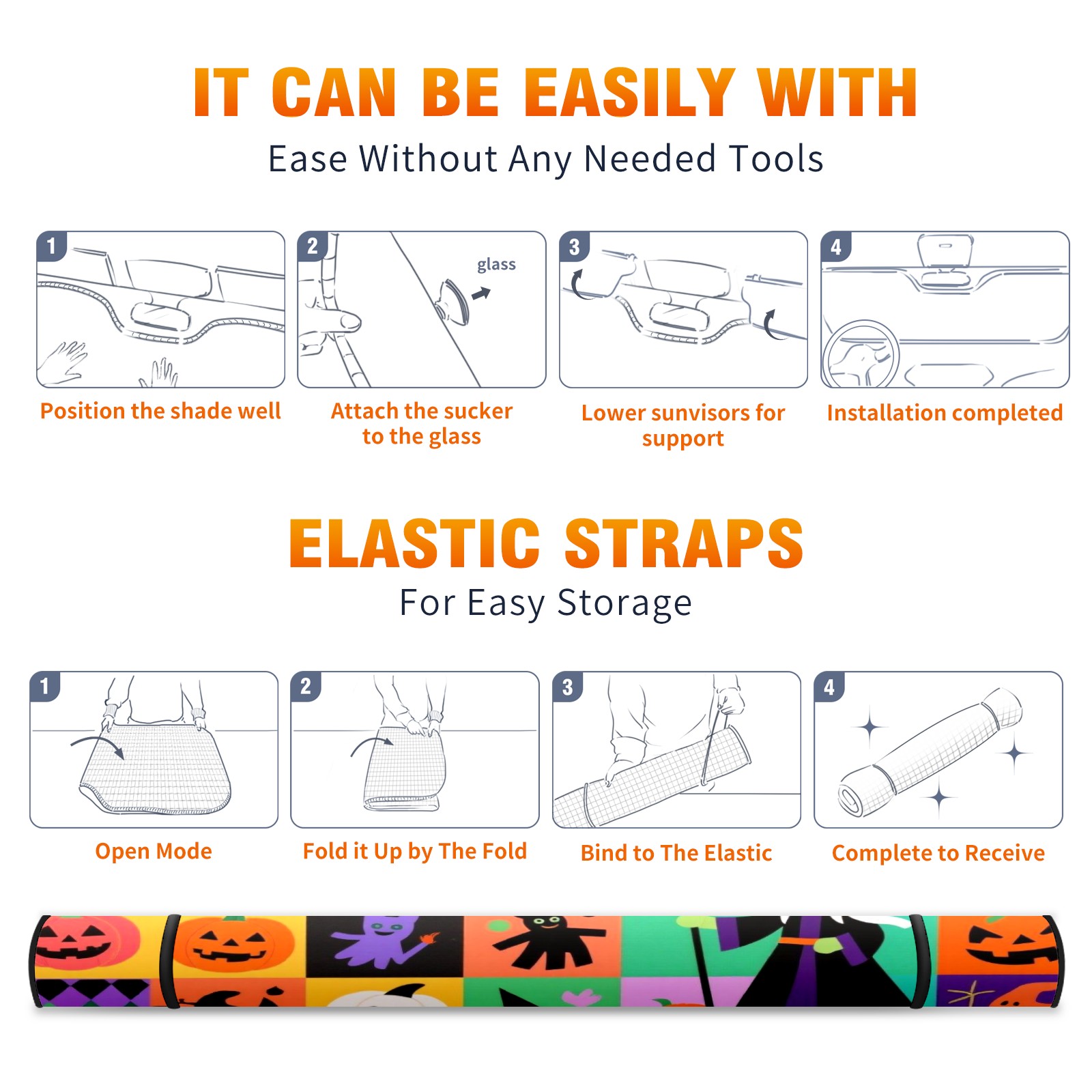 IT CAN BE EASILY WITH
Ease Without Any Needed Tools

1
Position the shade well

2
glass
Attach the sucker to the glass

3
Lower sunvisors for support

4
Installation completed

ELASTIC STRAPS
For Easy Storage

1
Open Mode

2
Fold it Up by The Fold

3
Bind to The Elastic

4
Complete to Receive