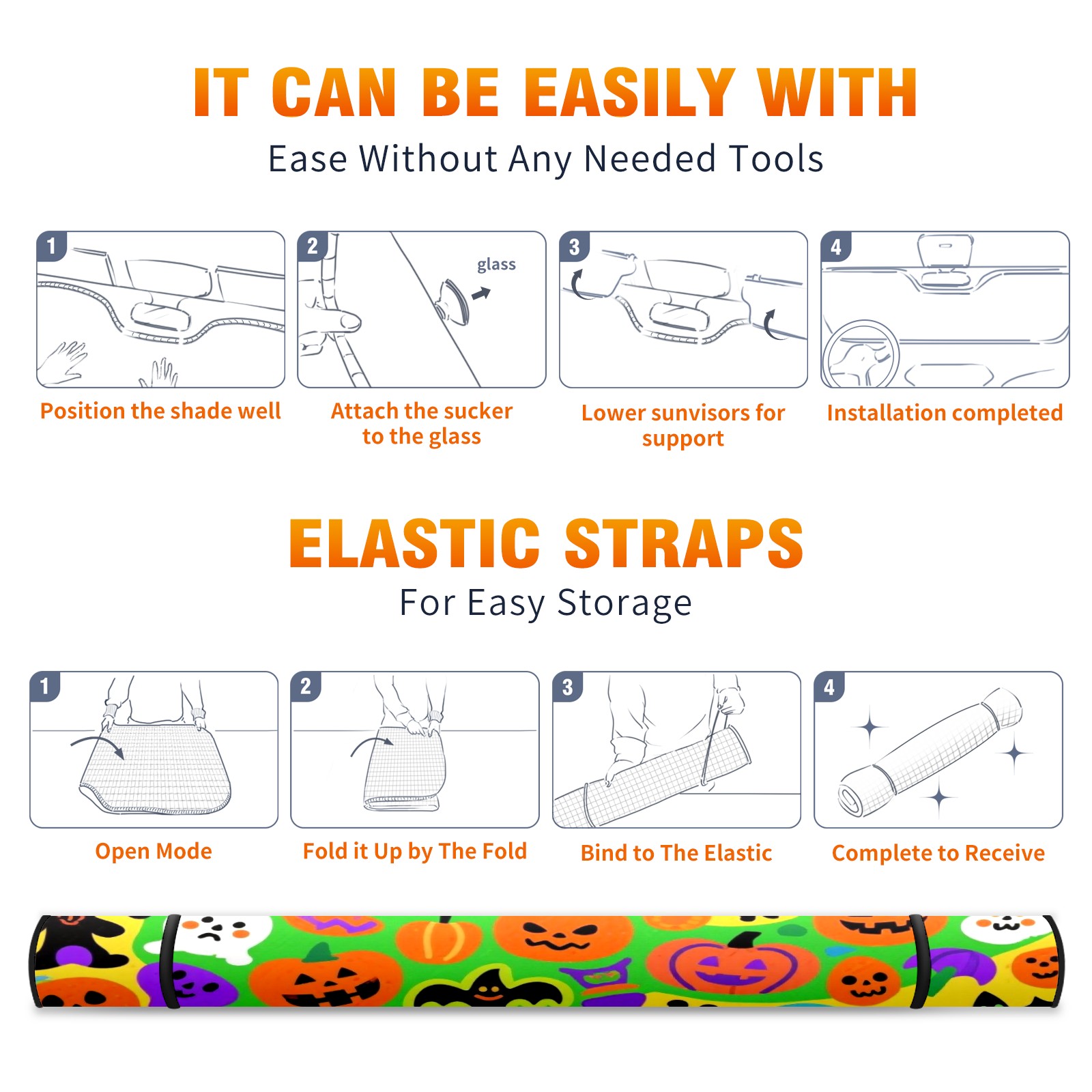 IT CAN BE EASILY WITH
Ease Without Any Needed Tools

1
Position the shade well

2
glass
Attach the sucker to the glass

3
Lower sunvisors for support

4
Installation completed

ELASTIC STRAPS
For Easy Storage

1
Open Mode

2
Fold it Up by The Fold

3
Bind to The Elastic

4
Complete to Receive