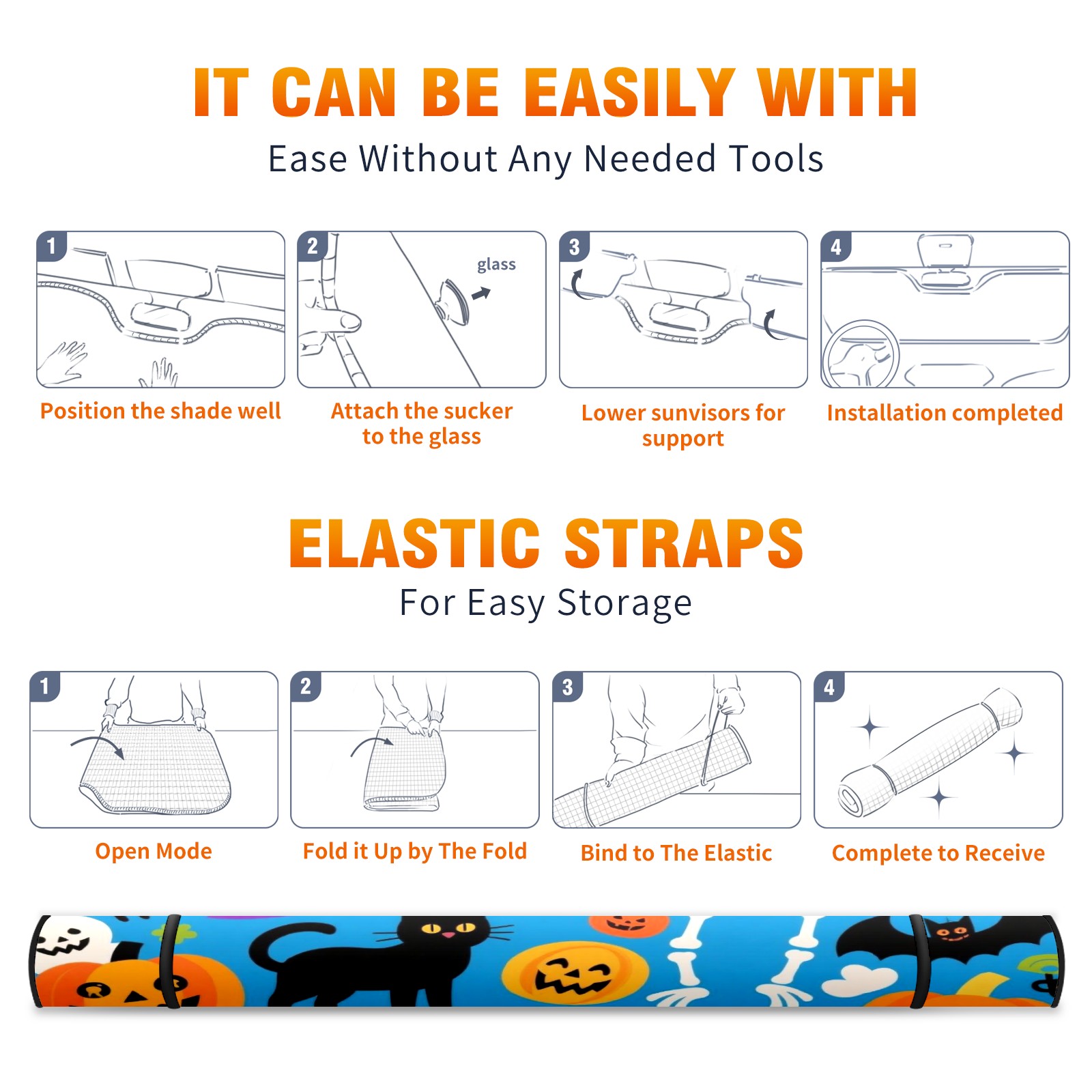 IT CAN BE EASILY WITH

Ease Without Any Needed Tools

1

Position the shade well

2

glass

Attach the sucker to the glass

3

Lower sunvisors for support

4

Installation completed

ELASTIC STRAPS

For Easy Storage

1

Open Mode

2

Fold it Up by The Fold

3

Bind to The Elastic

4

Complete to Receive