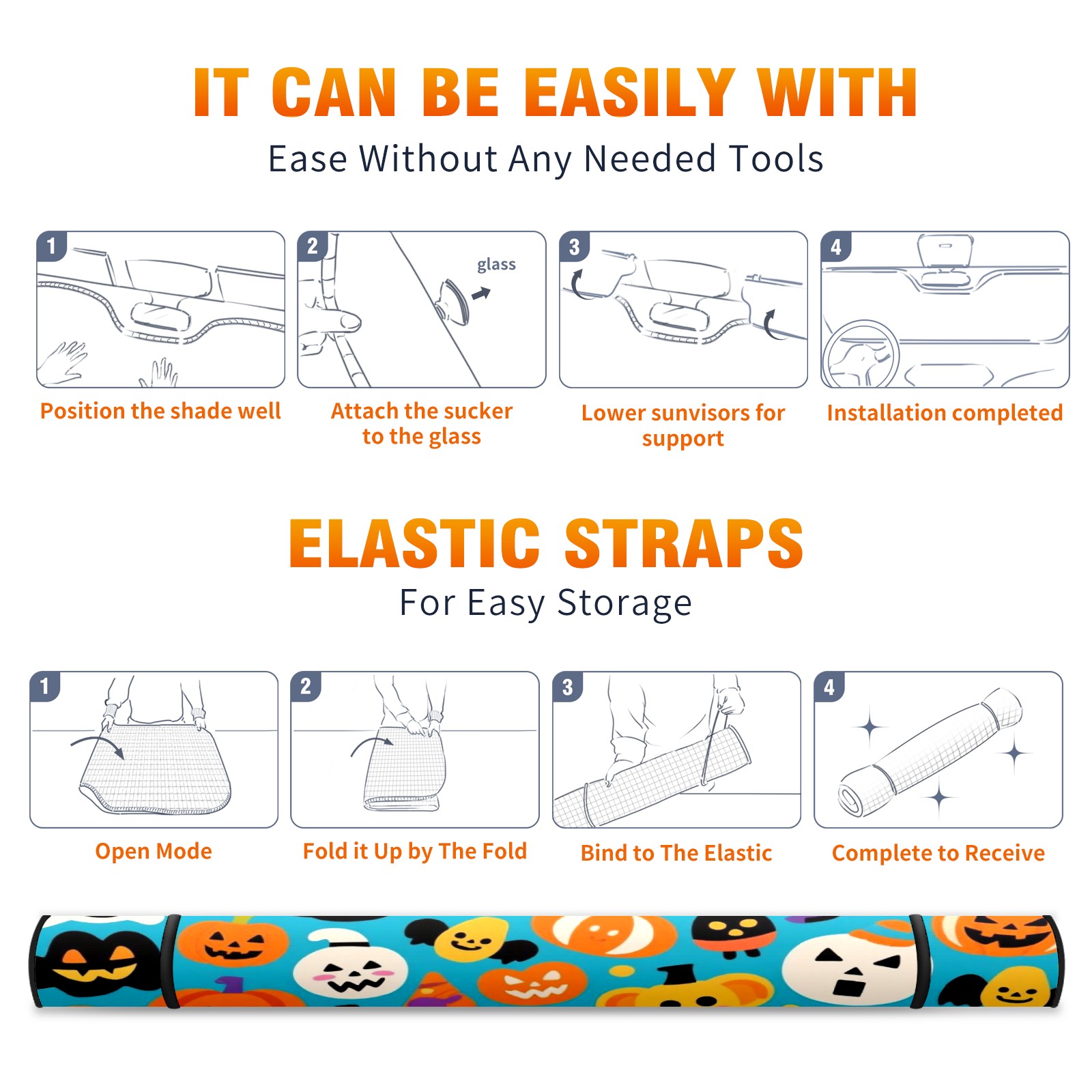 IT CAN BE EASILY WITH

Ease Without Any Needed Tools

1

Position the shade well

2

glass

Attach the sucker to the glass

3

Lower sunvisors for support

4

Installation completed

ELASTIC STRAPS

For Easy Storage

1

Open Mode

2

Fold it Up by The Fold

3

Bind to The Elastic

4

Complete to Receive