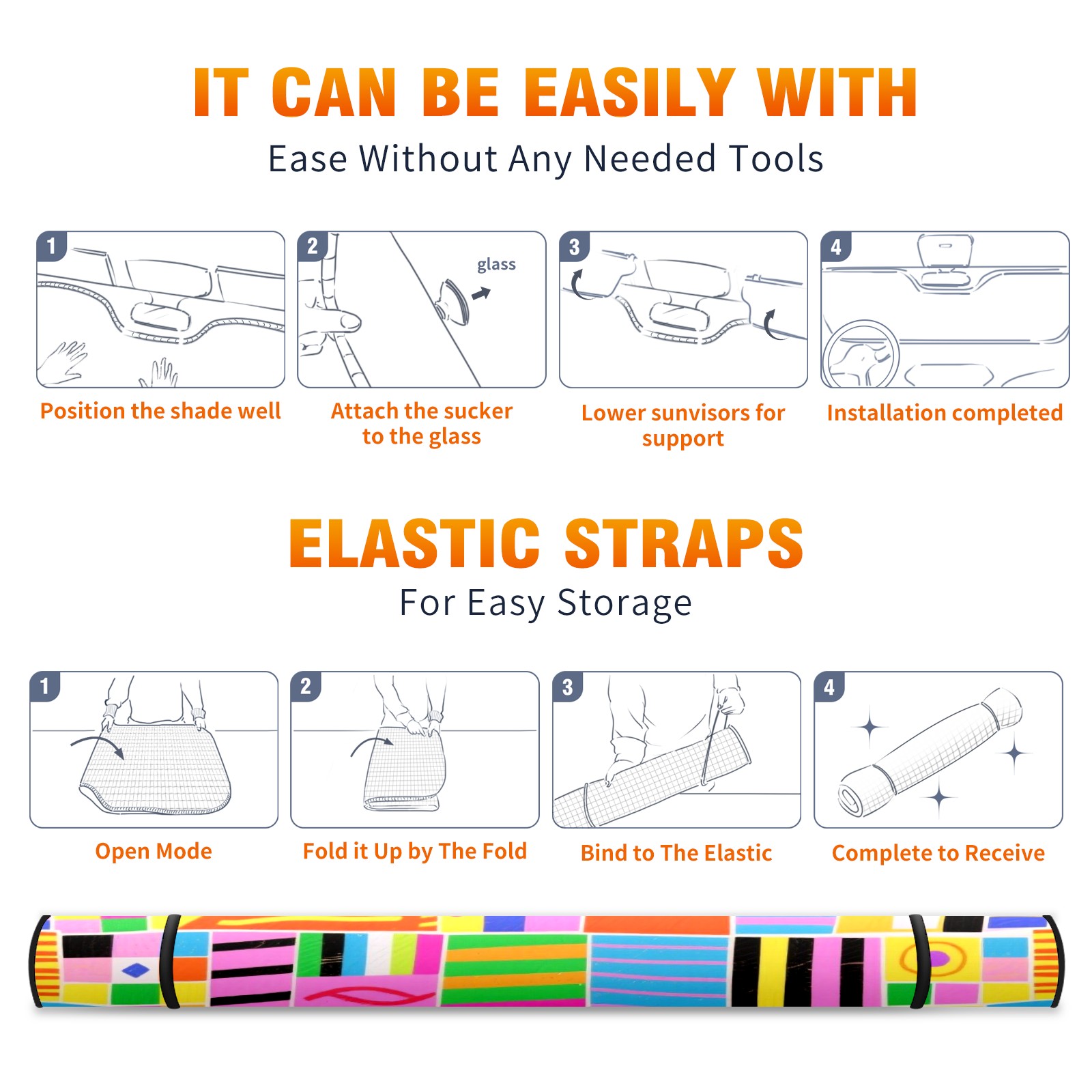 IT CAN BE EASILY WITH

Ease Without Any Needed Tools

1
Position the shade well

2
glass
Attach the sucker to the glass

3
Lower sunvisors for support

4
Installation completed

ELASTIC STRAPS

For Easy Storage

1
Open Mode

2
Fold it Up by The Fold

3
Bind to The Elastic

4
Complete to Receive