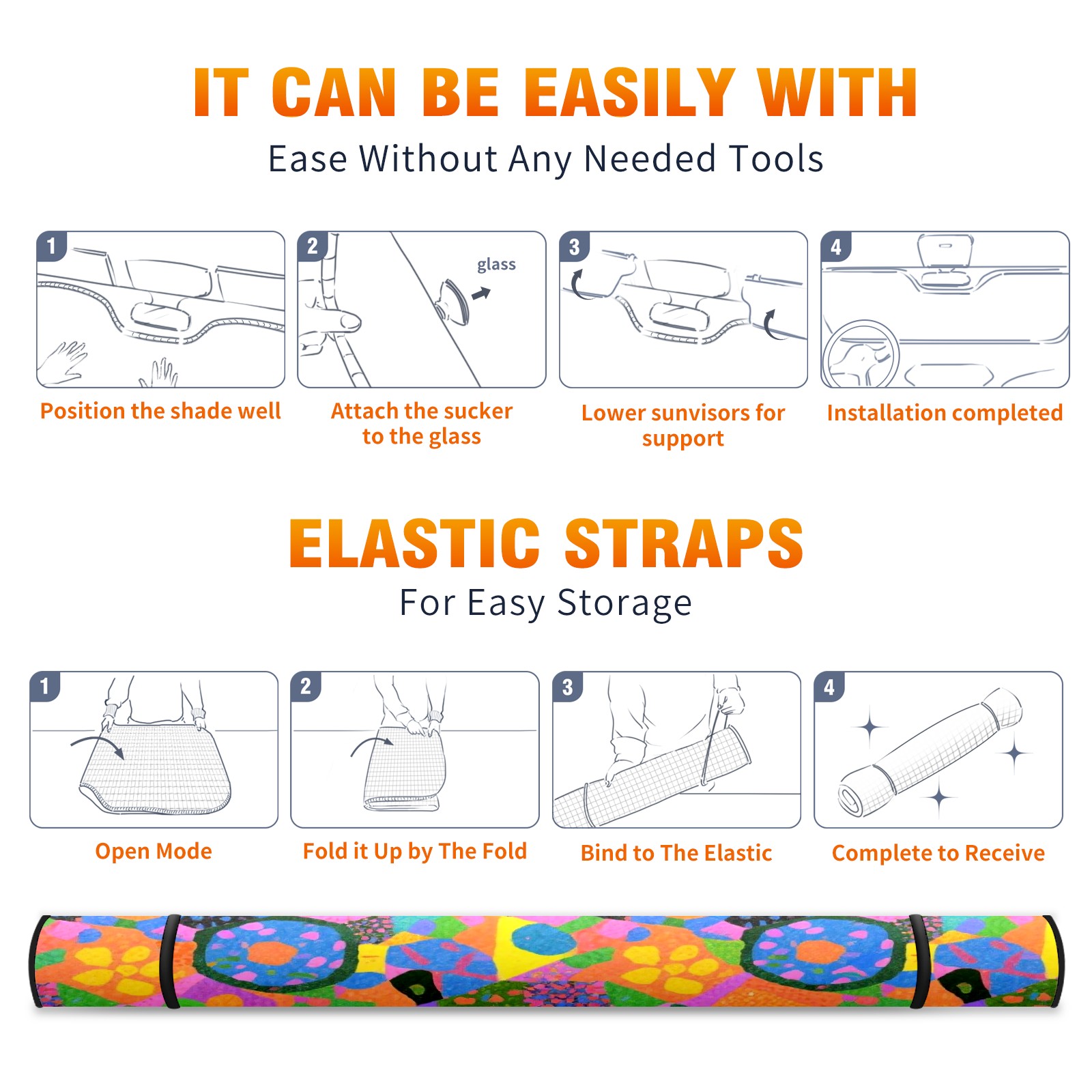 IT CAN BE EASILY WITH

Ease Without Any Needed Tools

1

Position the shade well

2

glass

Attach the sucker to the glass

3

Lower sunvisors for support

4

Installation completed

ELASTIC STRAPS

For Easy Storage

1

Open Mode

2

Fold it Up by The Fold

3

Bind to The Elastic

4

Complete to Receive